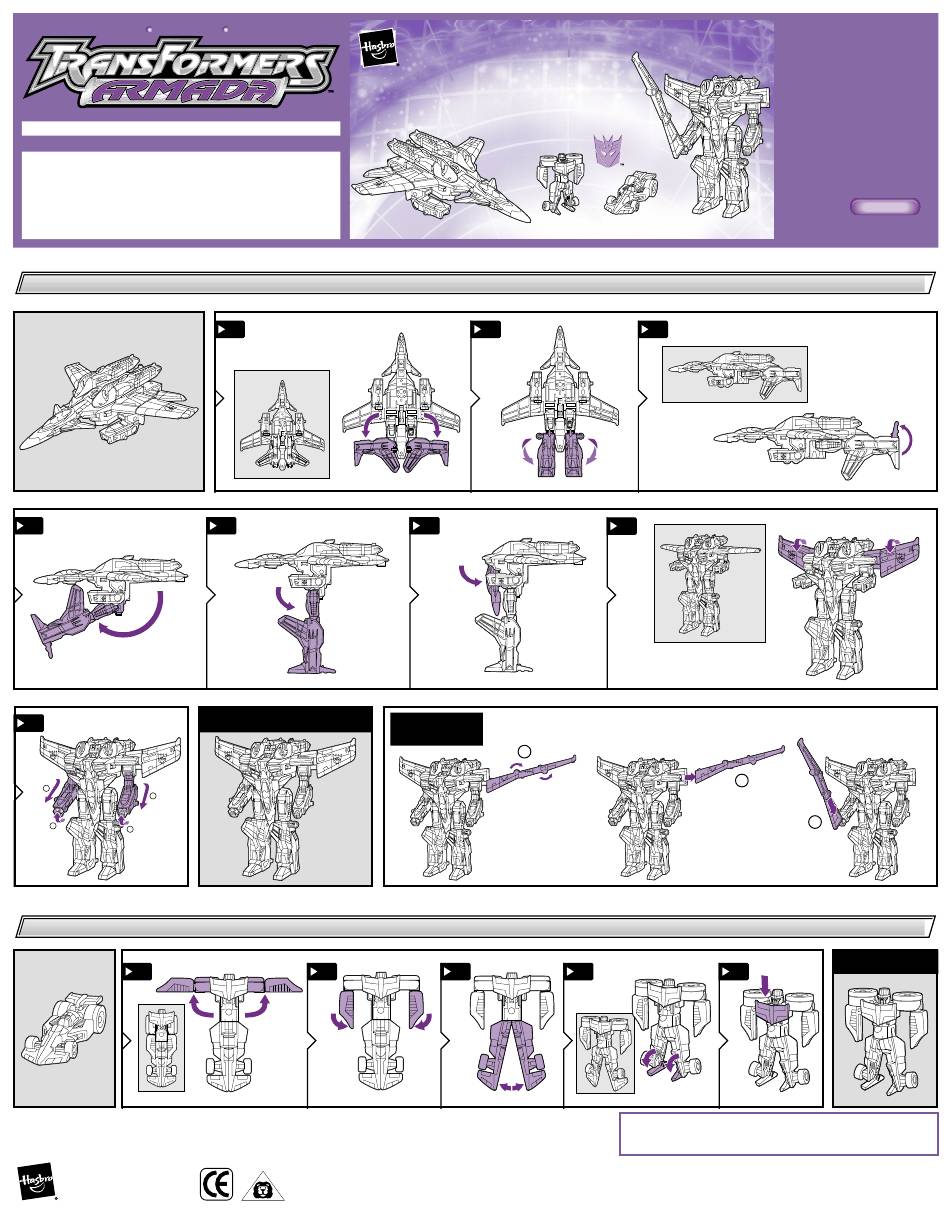 TRANSFORMERS
ARMADA

Hasbro

Hasbro

CE