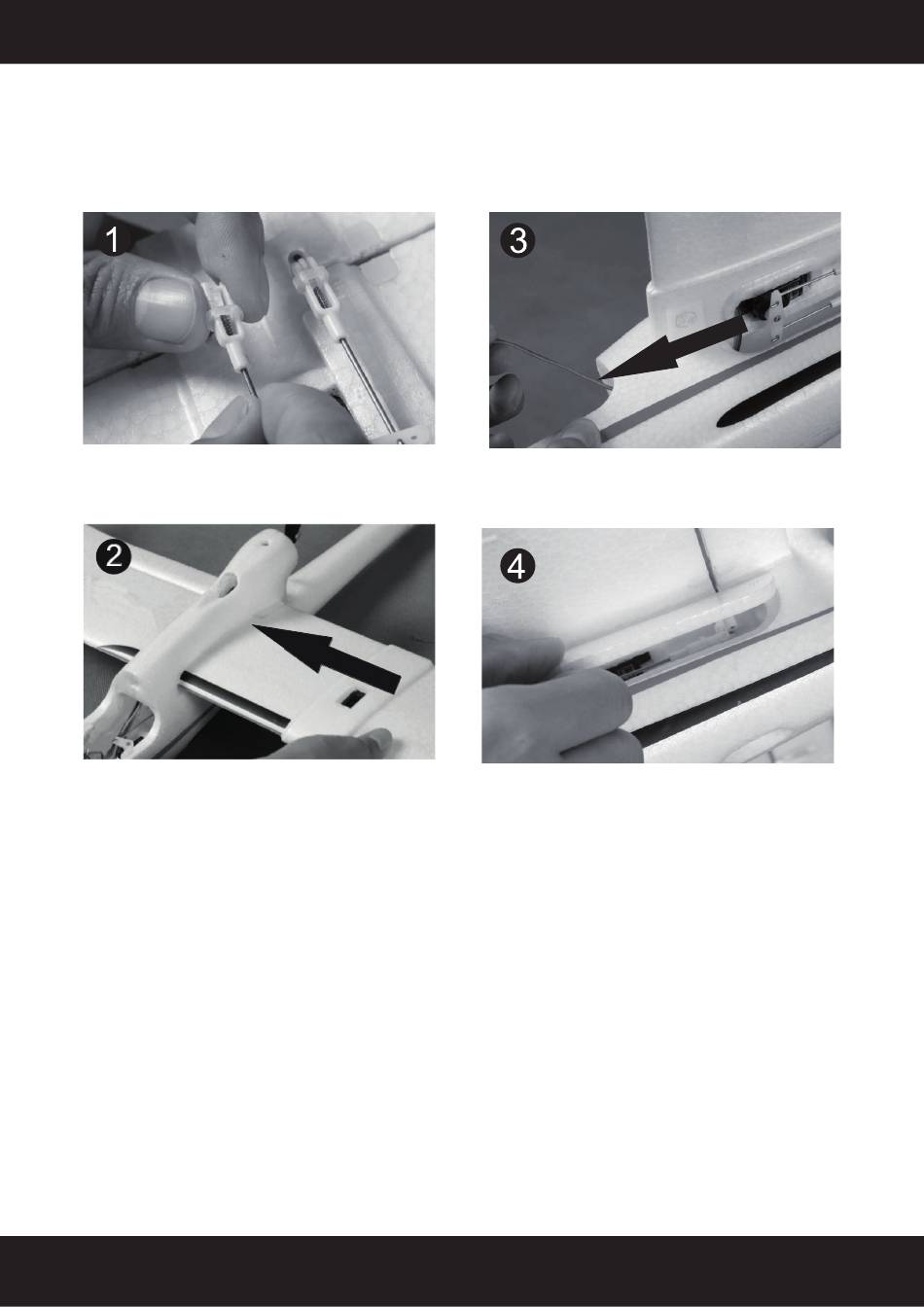 1

3

2

4