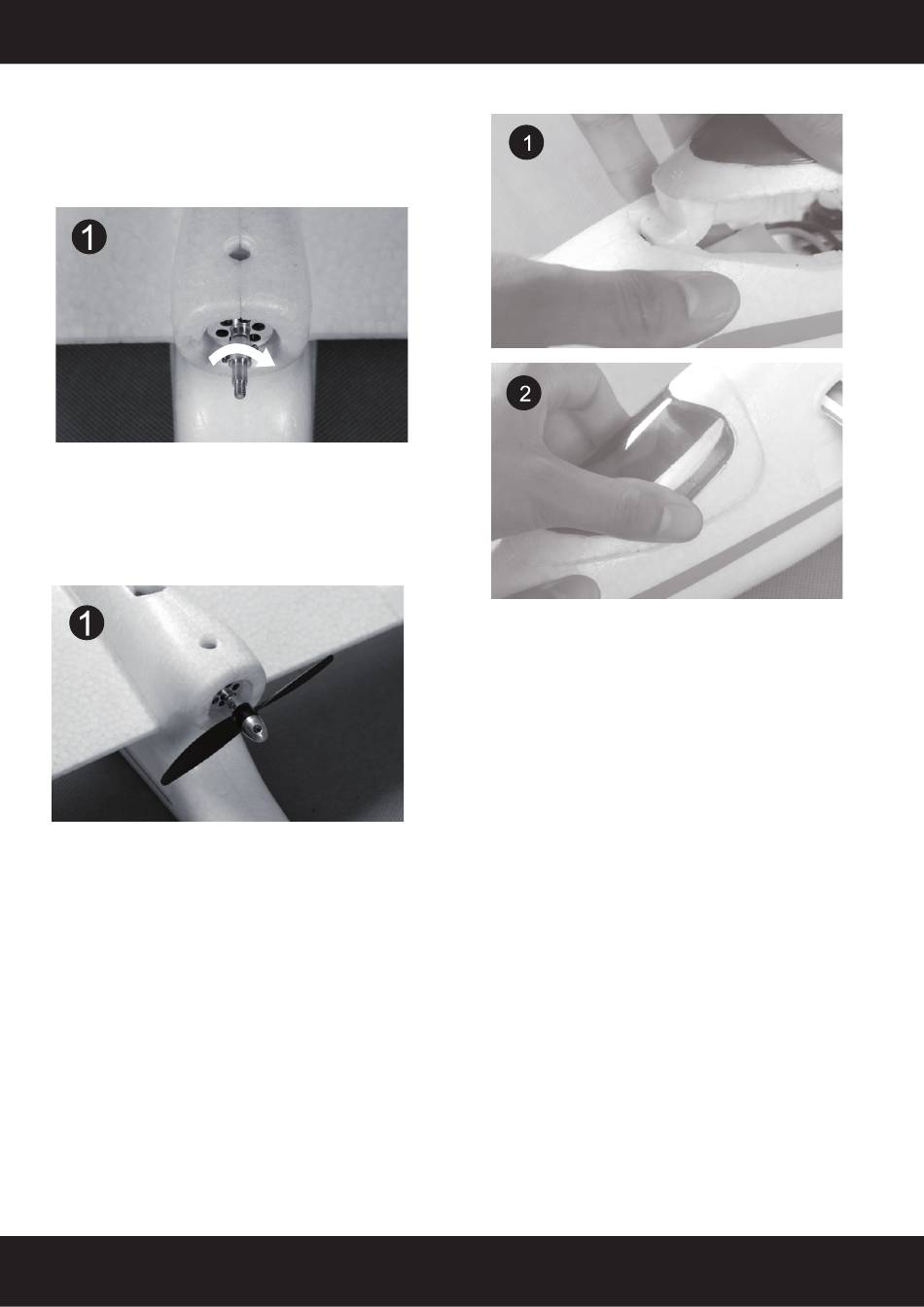 1

1

1

2