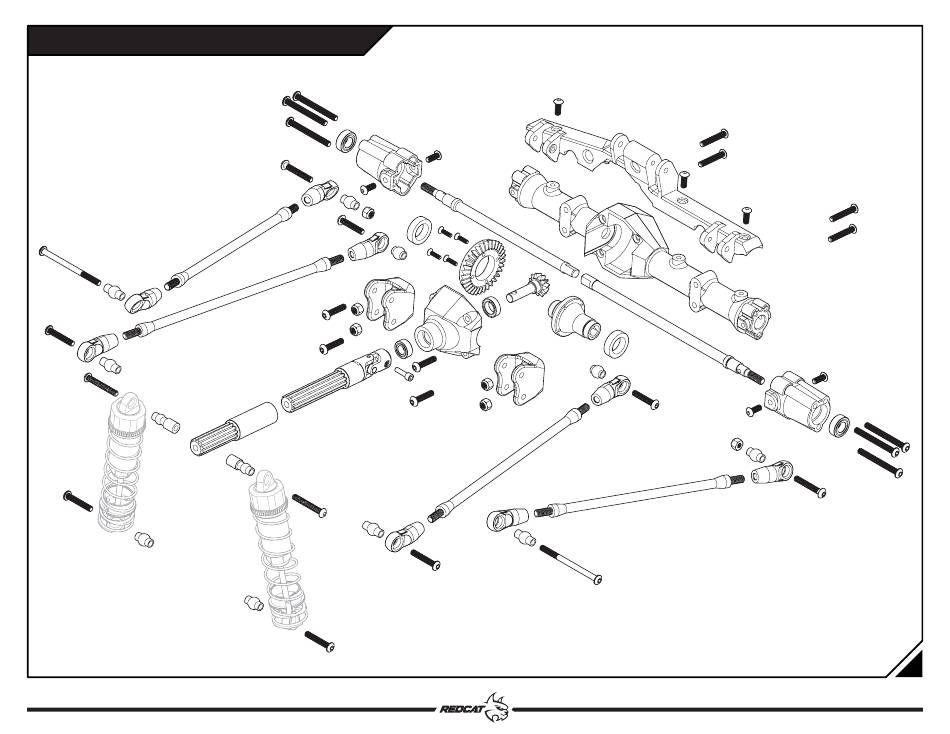 REDCAT