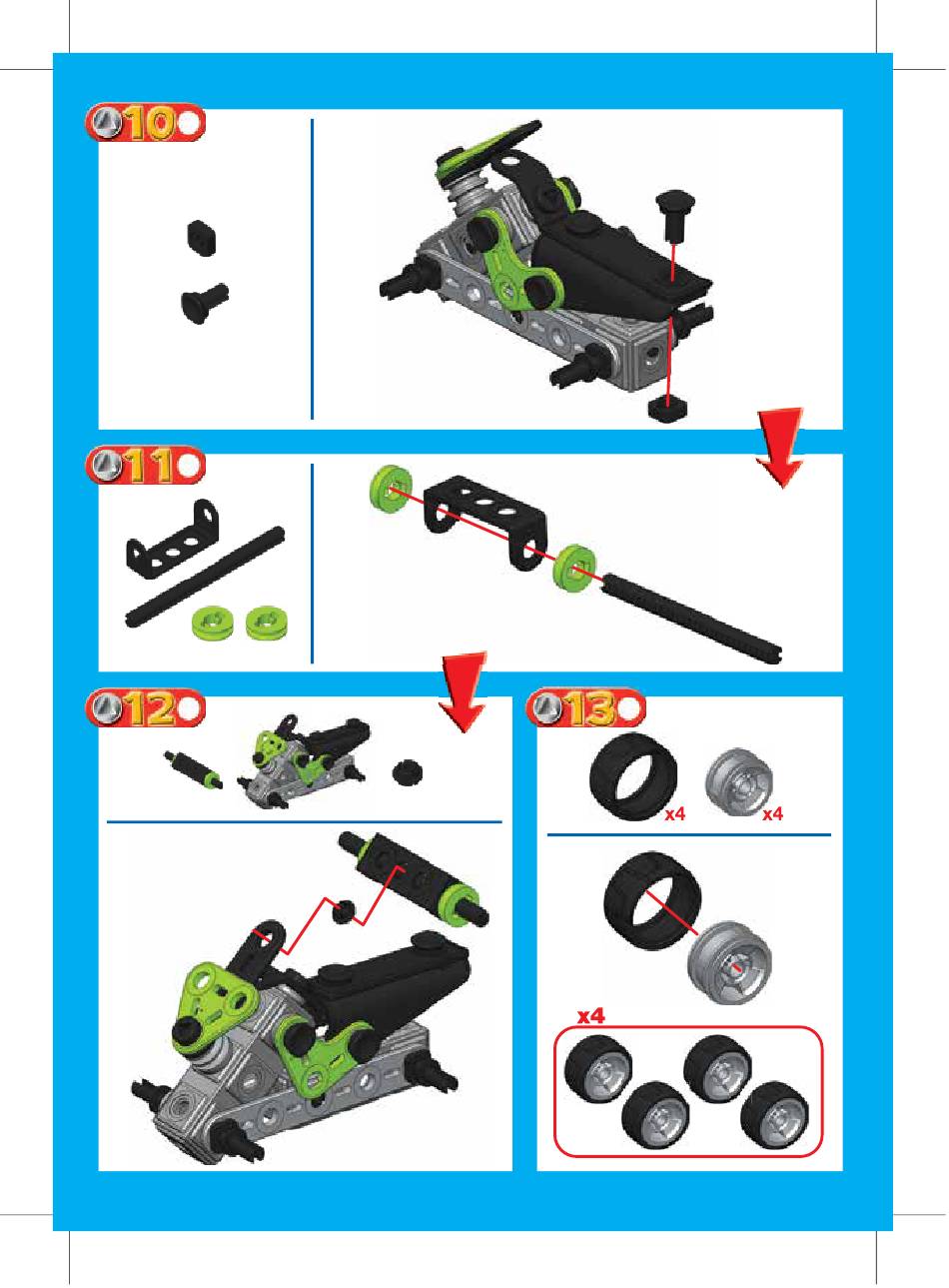 10

11

12

13

x4 x4

x4