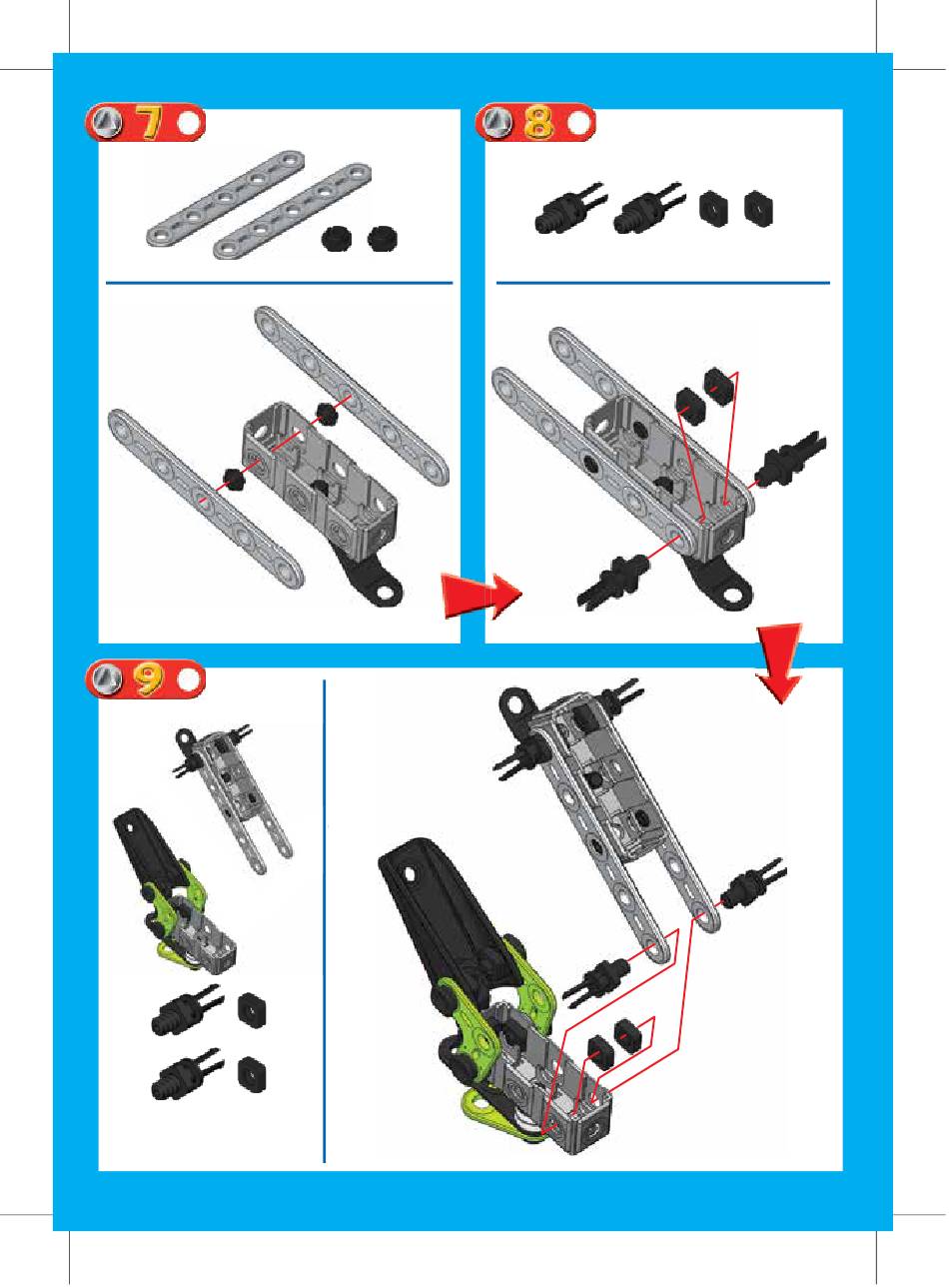 7

8

9