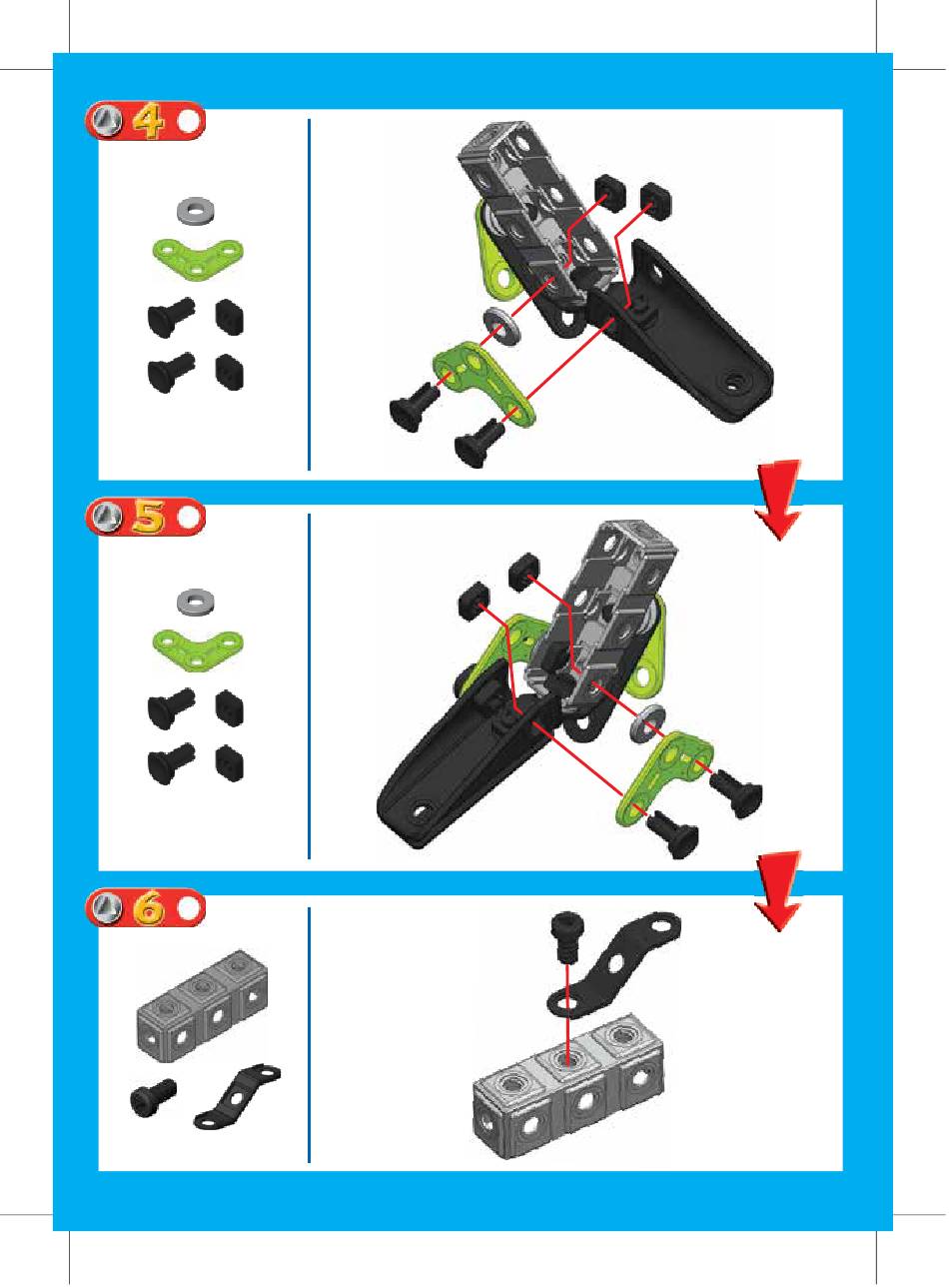 4

5

6