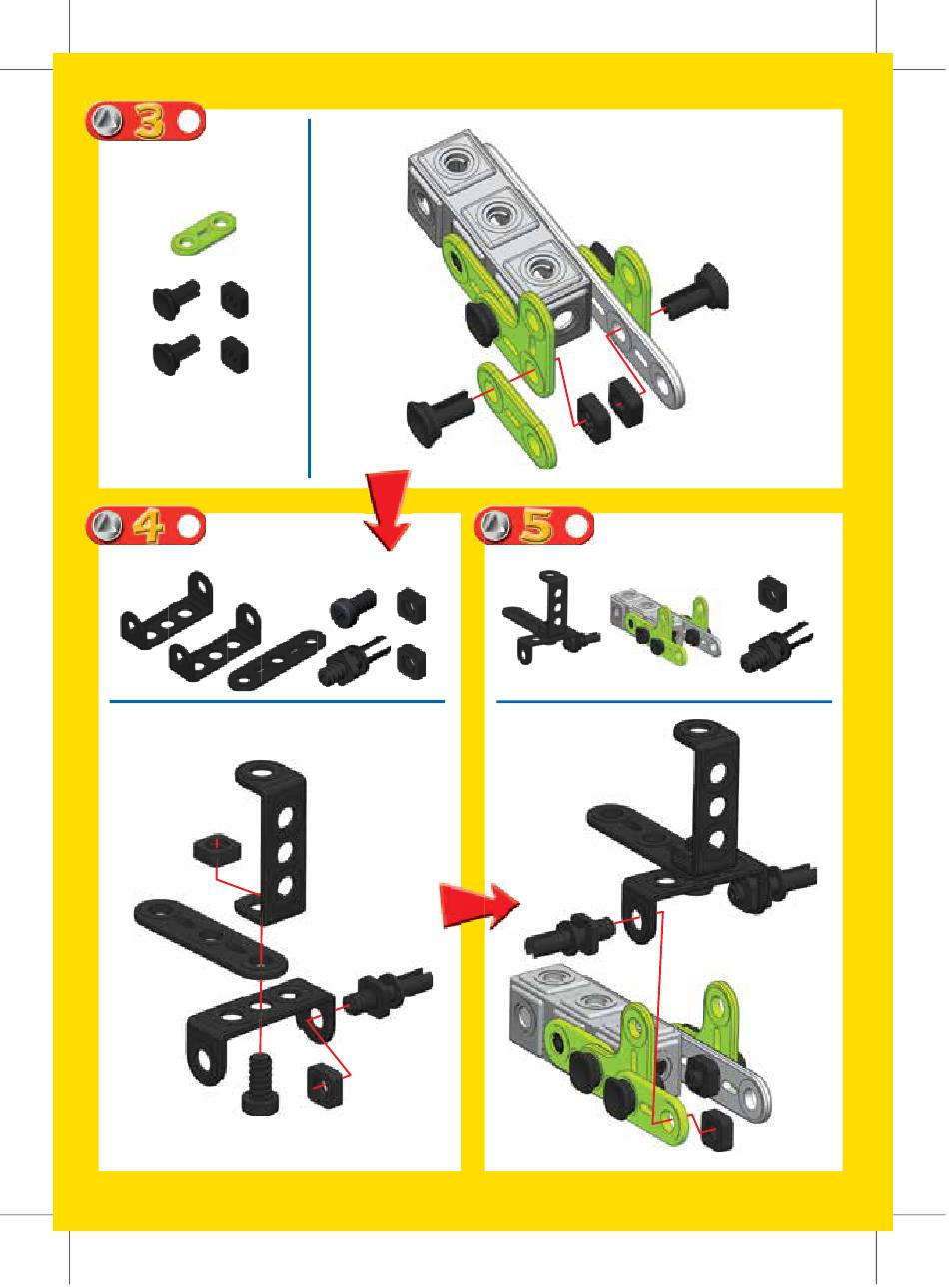 3

4

5