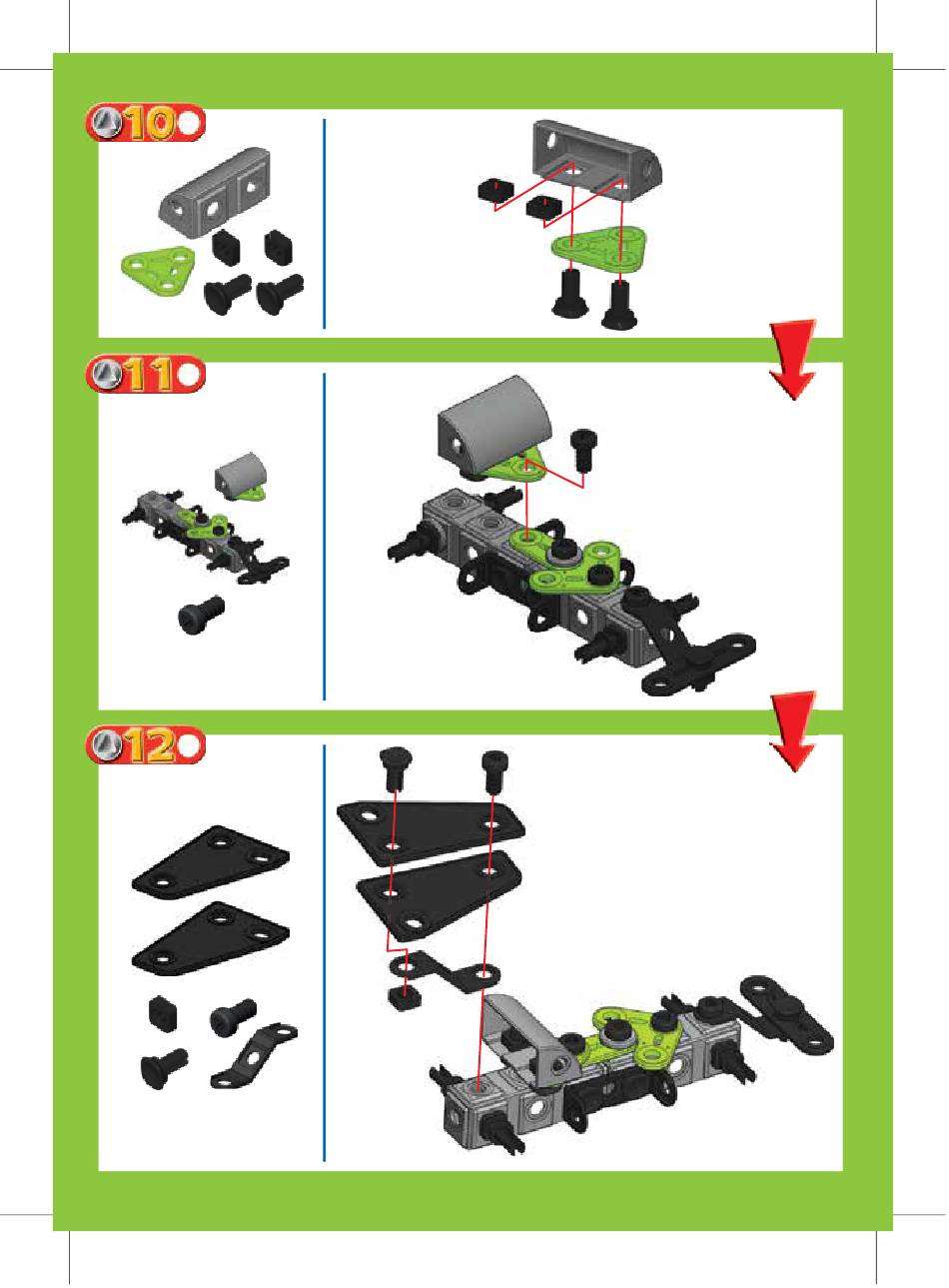 10

11

12