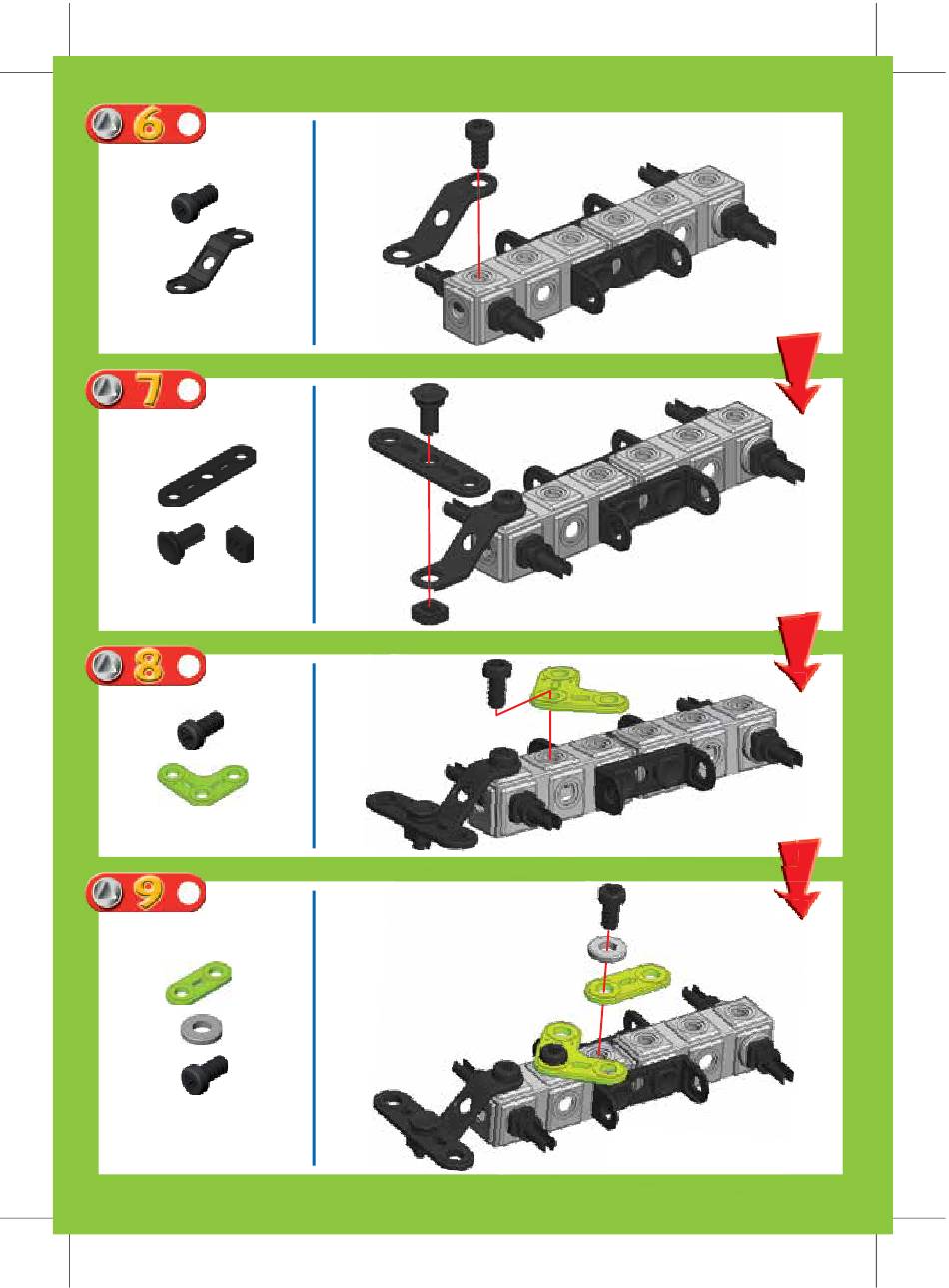 6

7

8

9