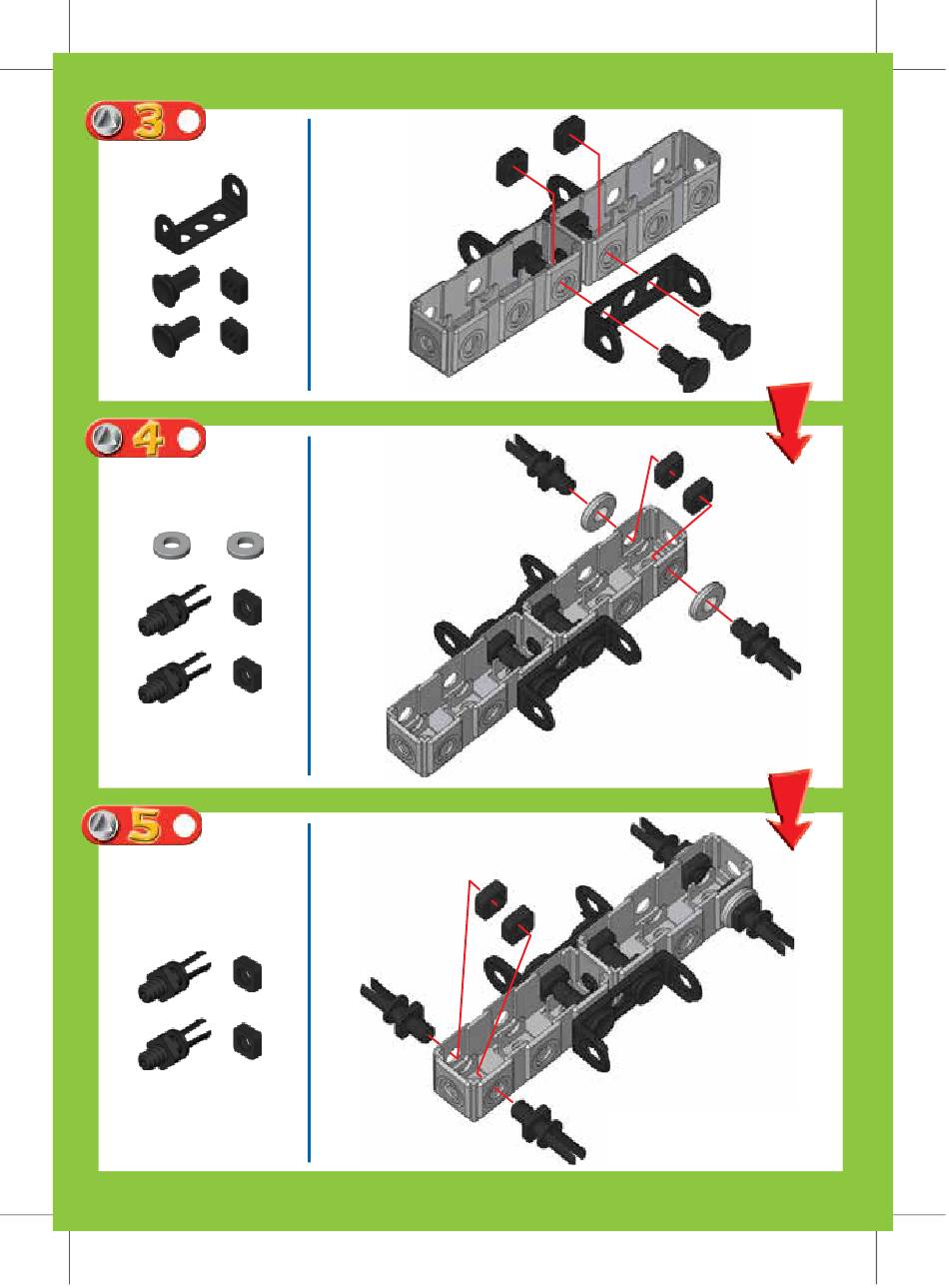 3

4

5