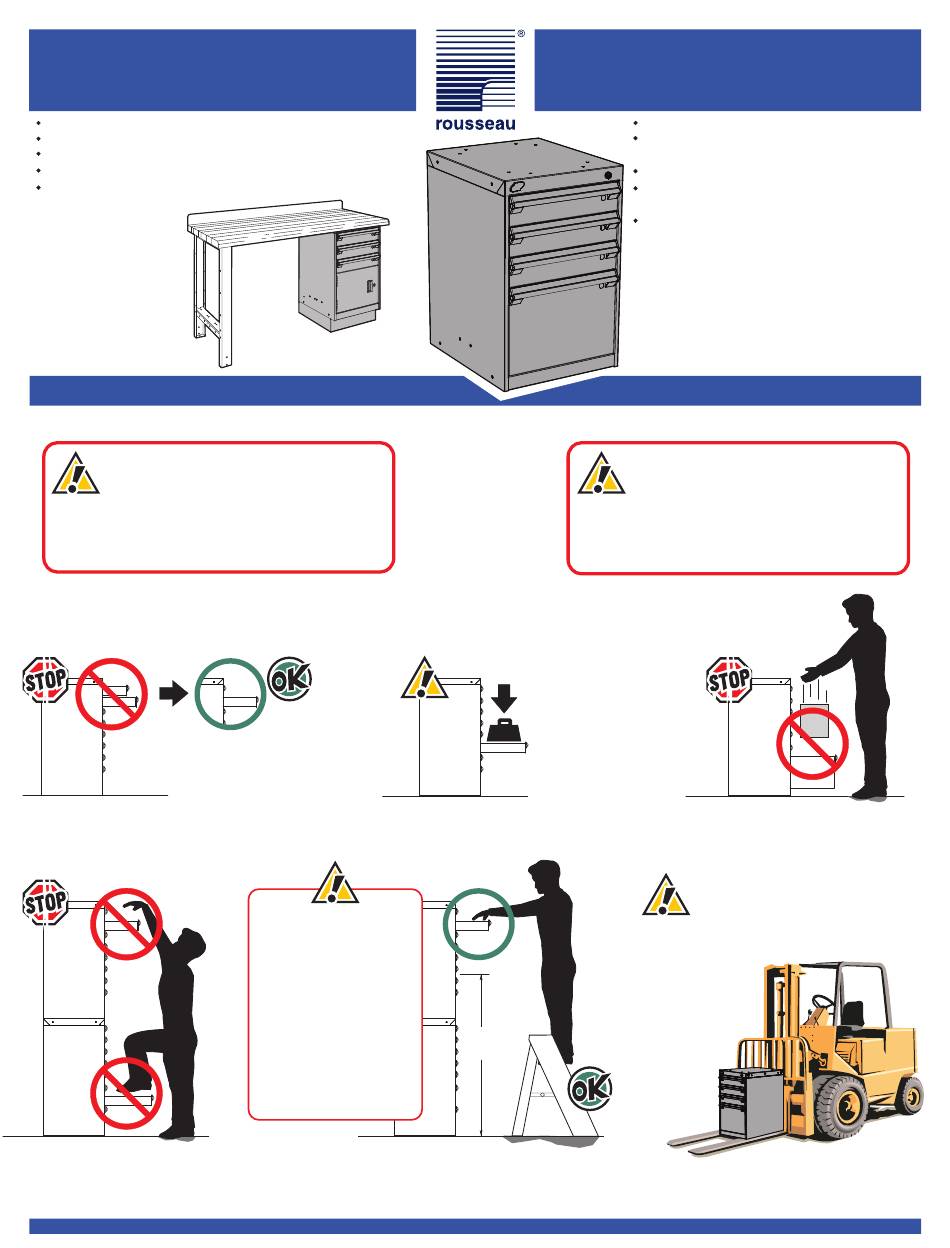 rousseau

STOP

OK

STOP

STOP

OK