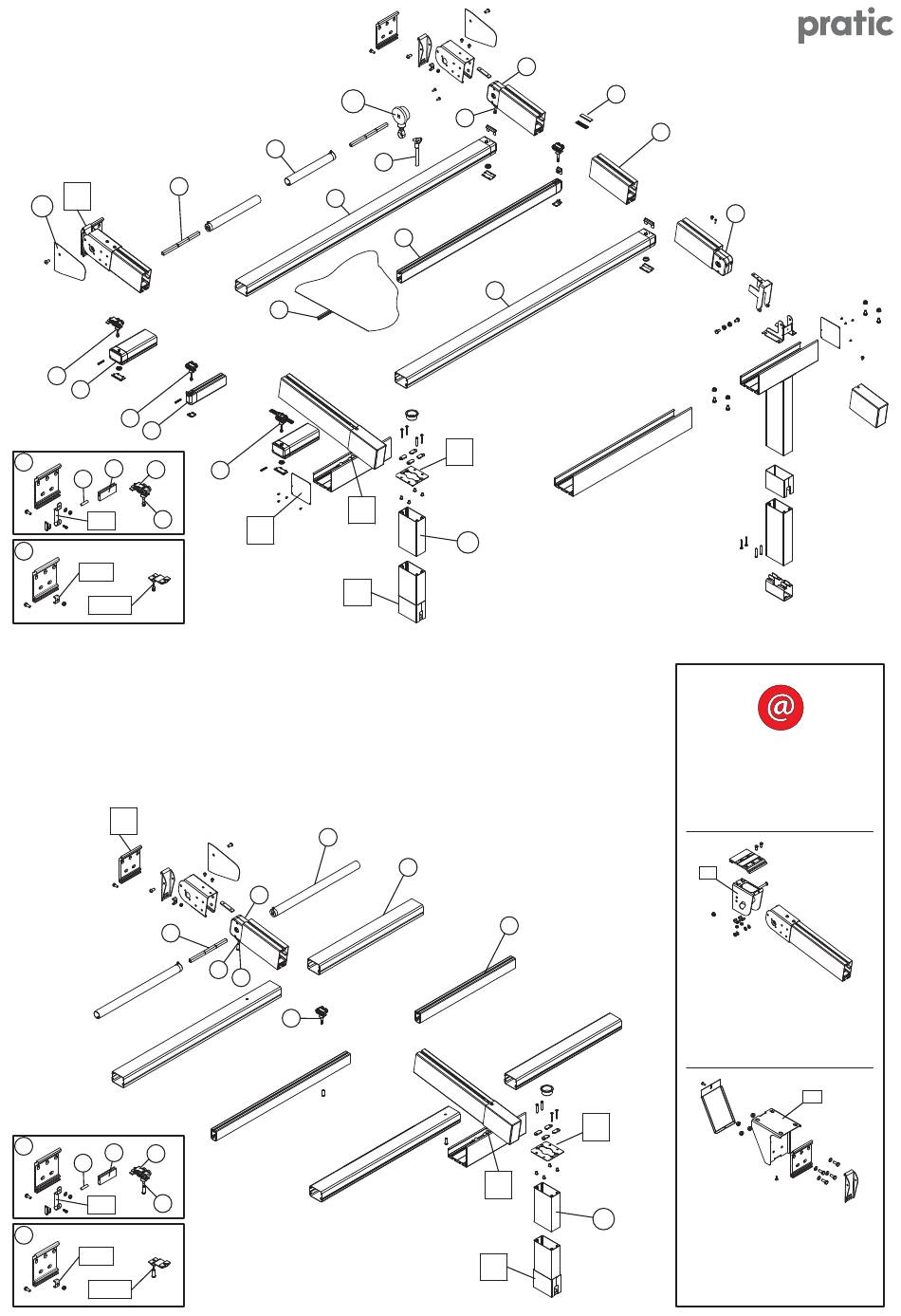 pratic

@