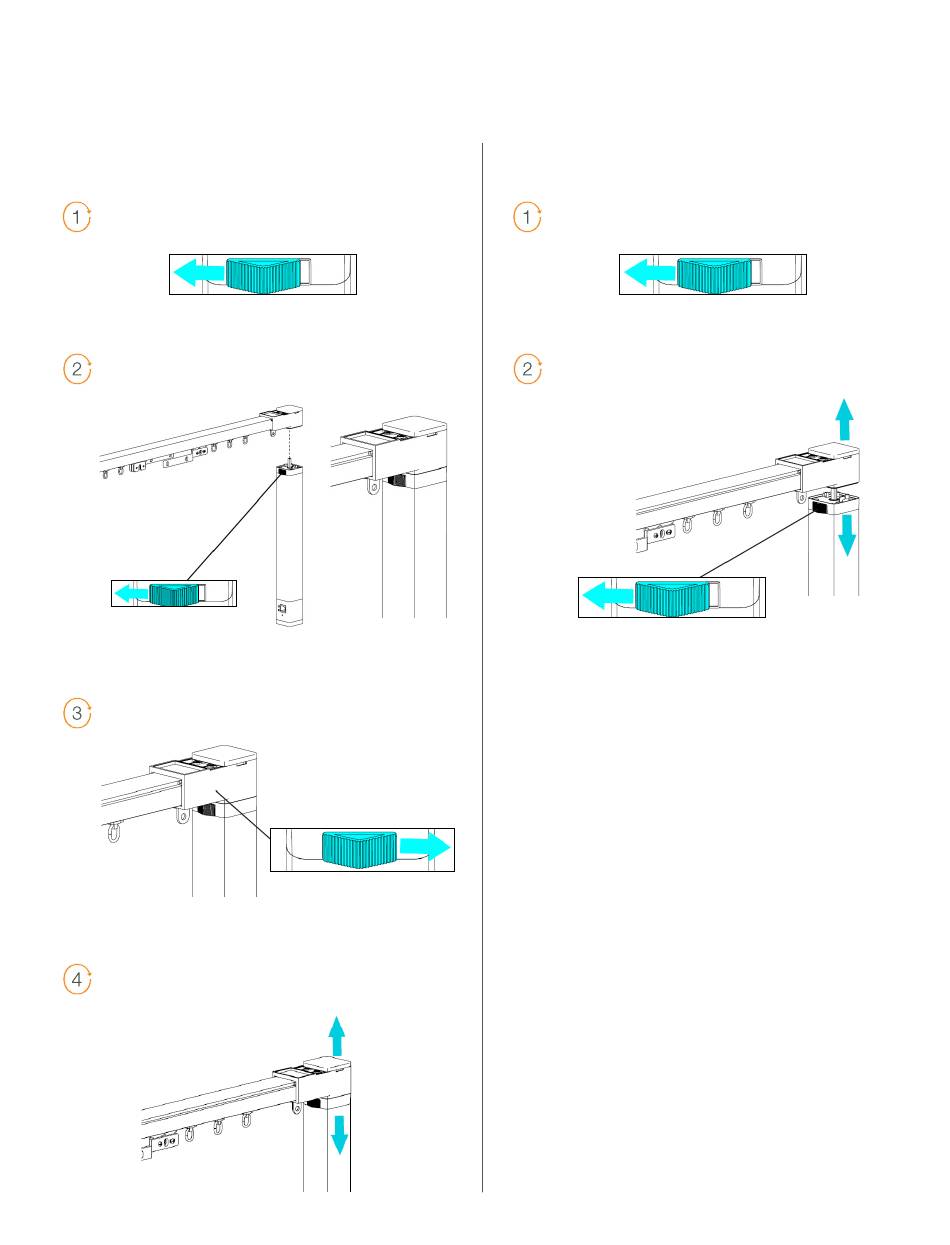 1

2

3

4

1

2