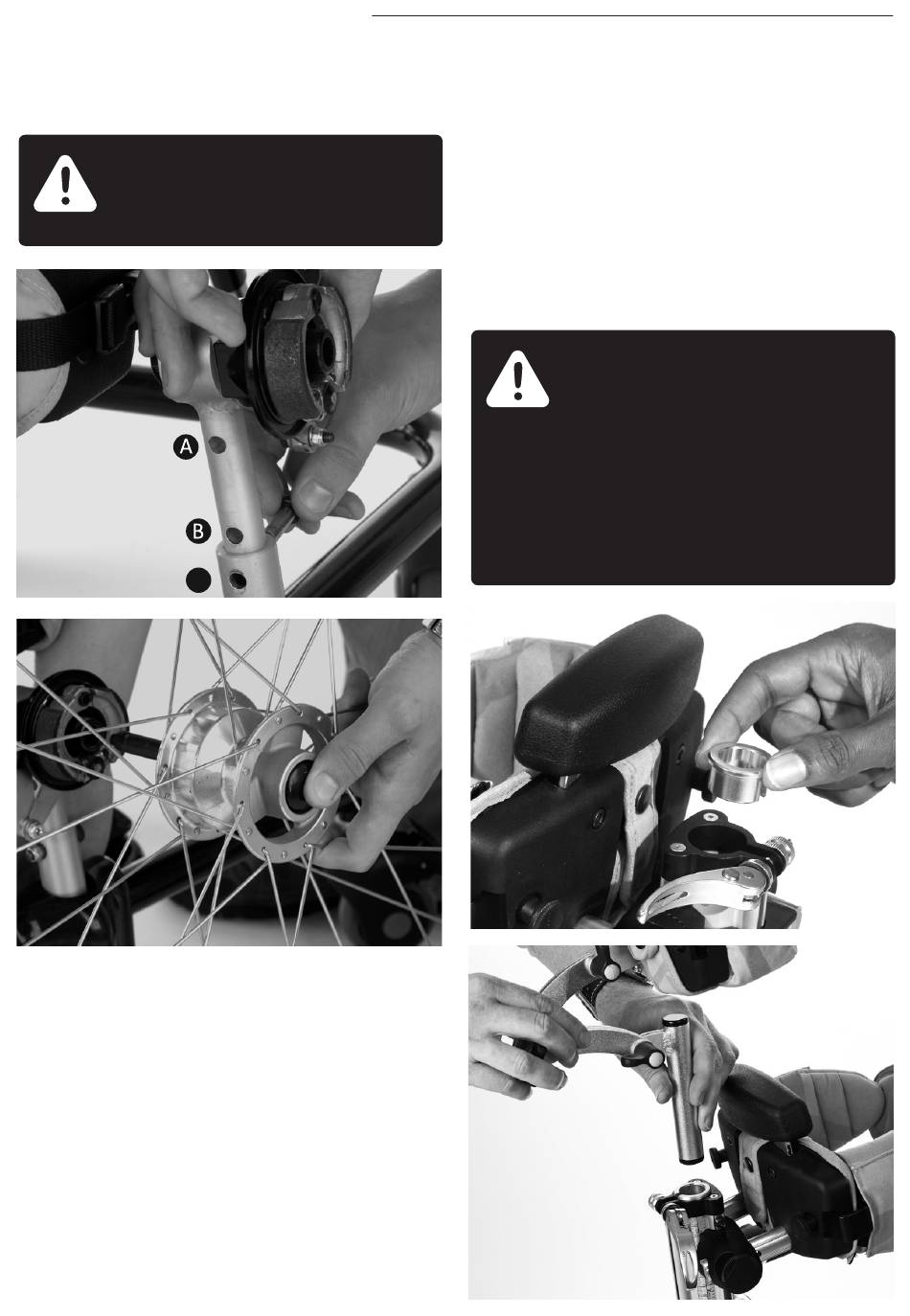 A

B