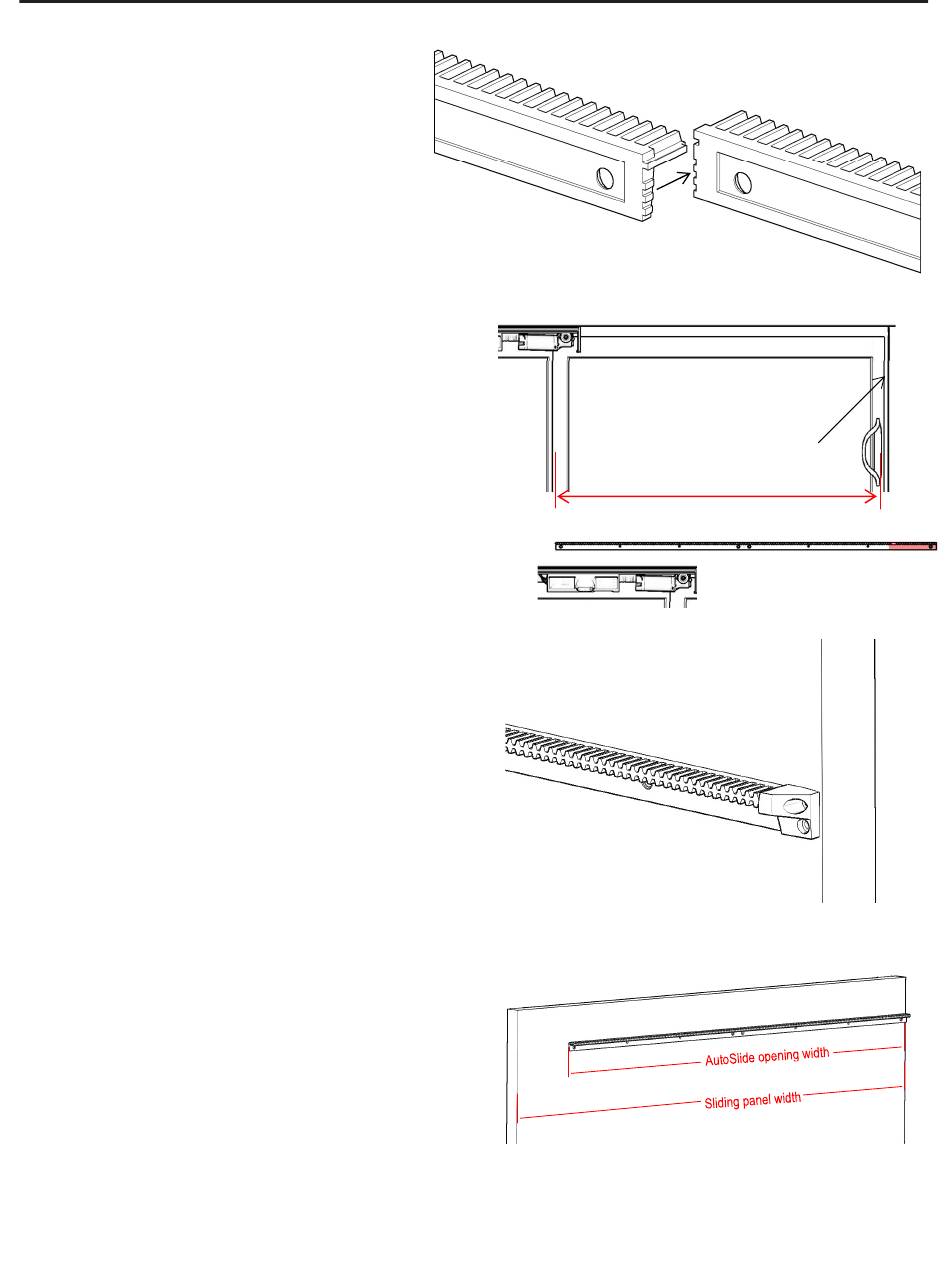 AutoSlide opening width

Sliding panel width