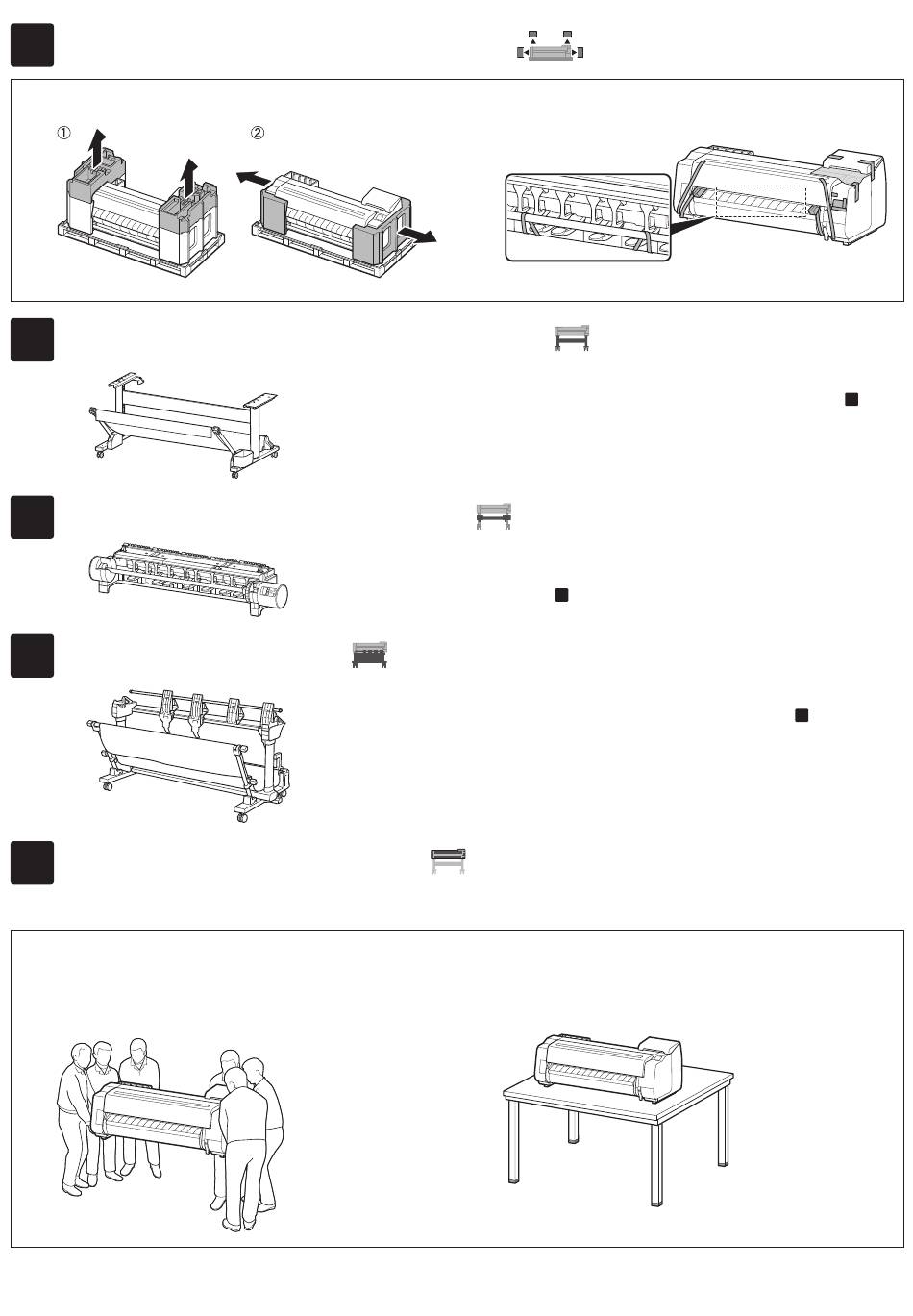 ①

②