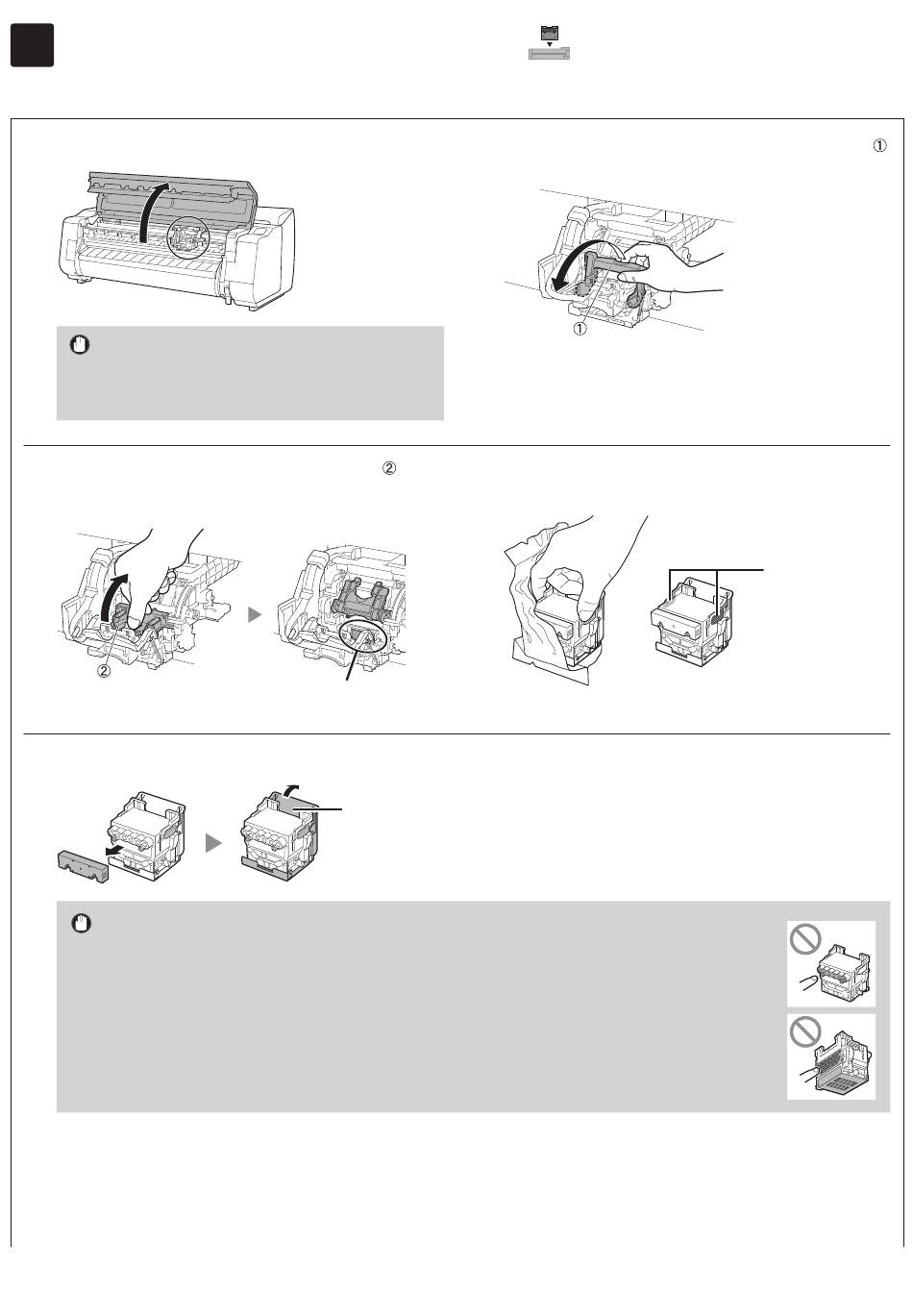 ①

①

②

②