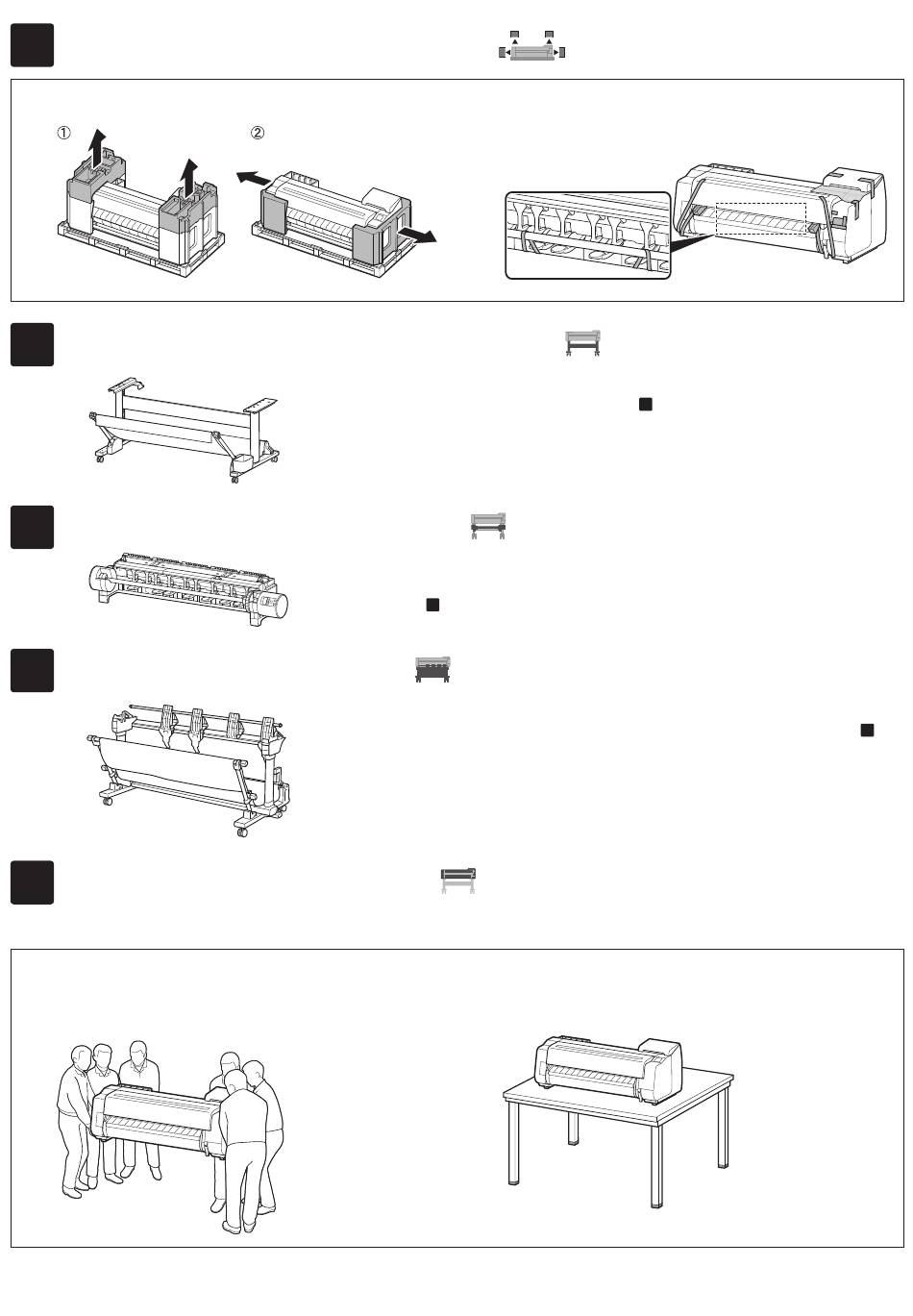 ①

②