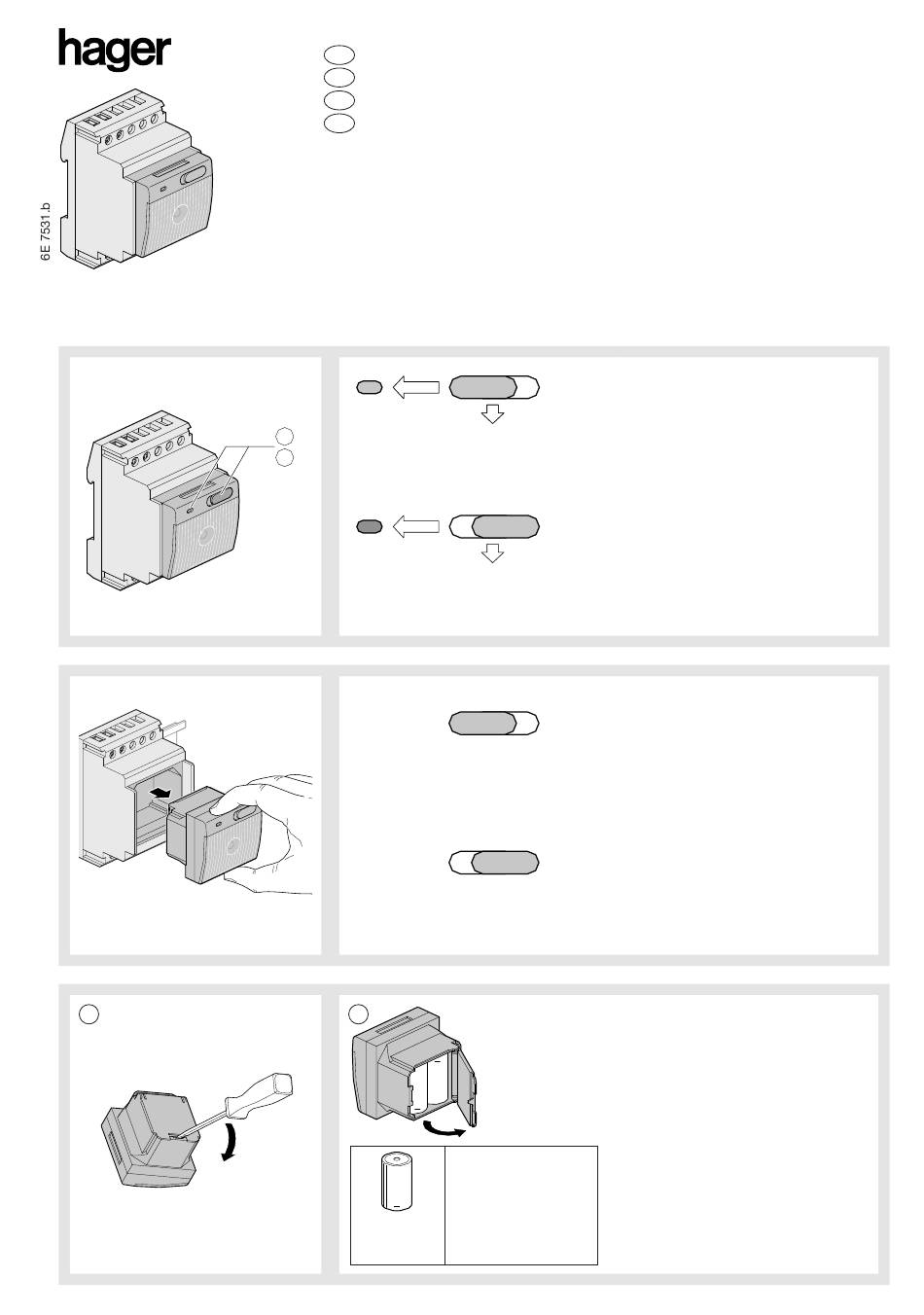 hager

6E 7531.b