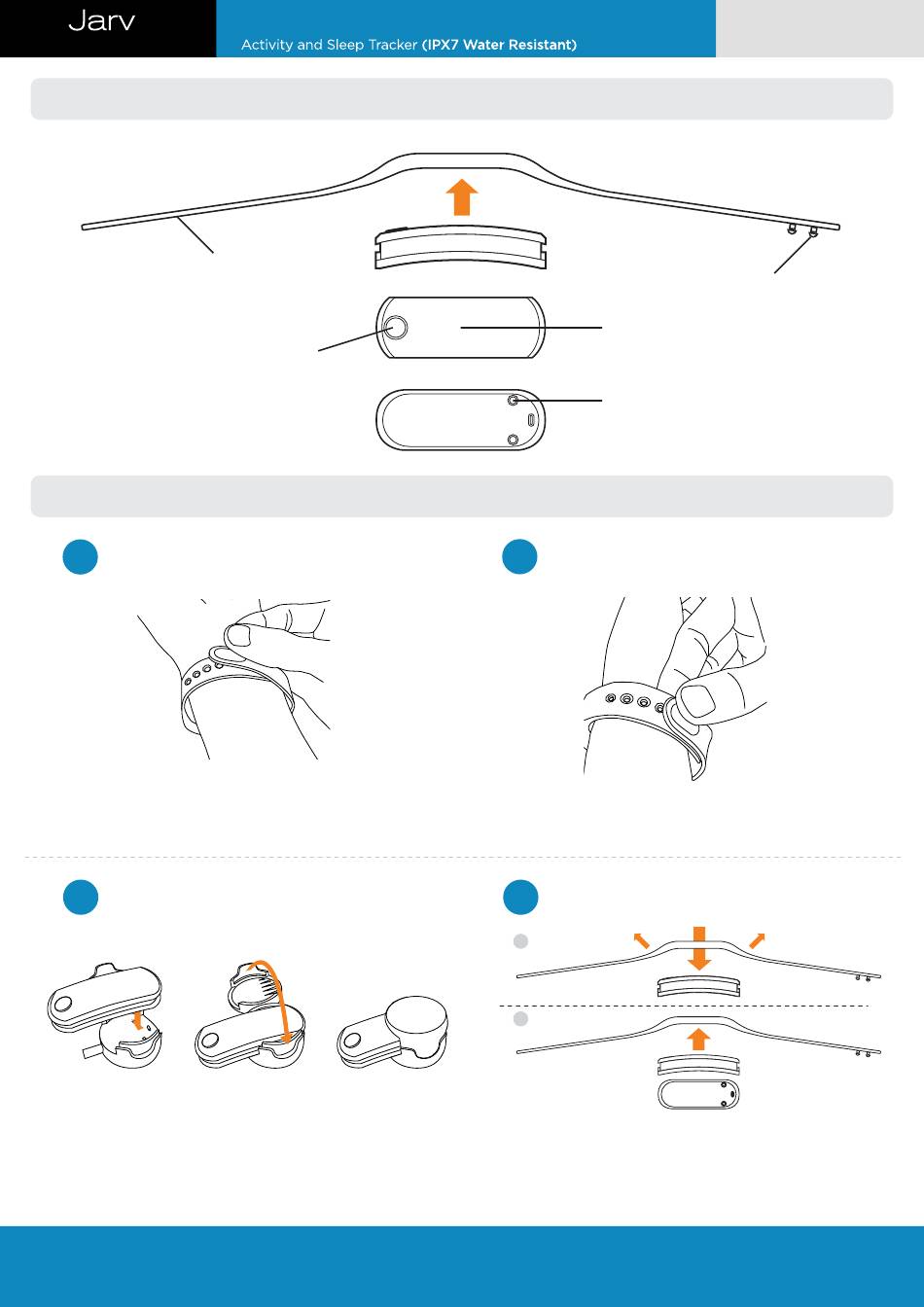 Jarv

Activity and Sleep Tracker (IPX7 Water Resistant)