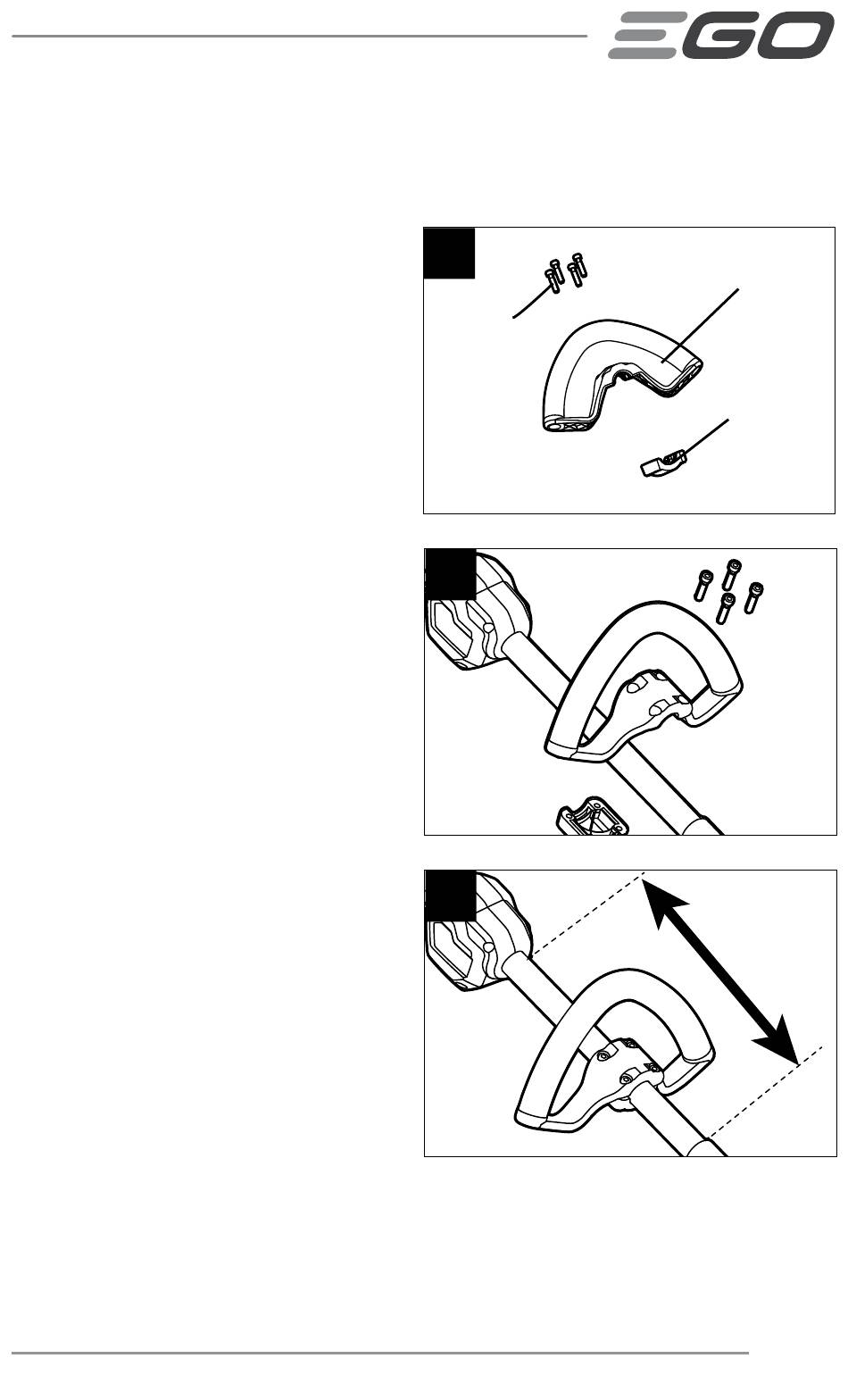 EGO