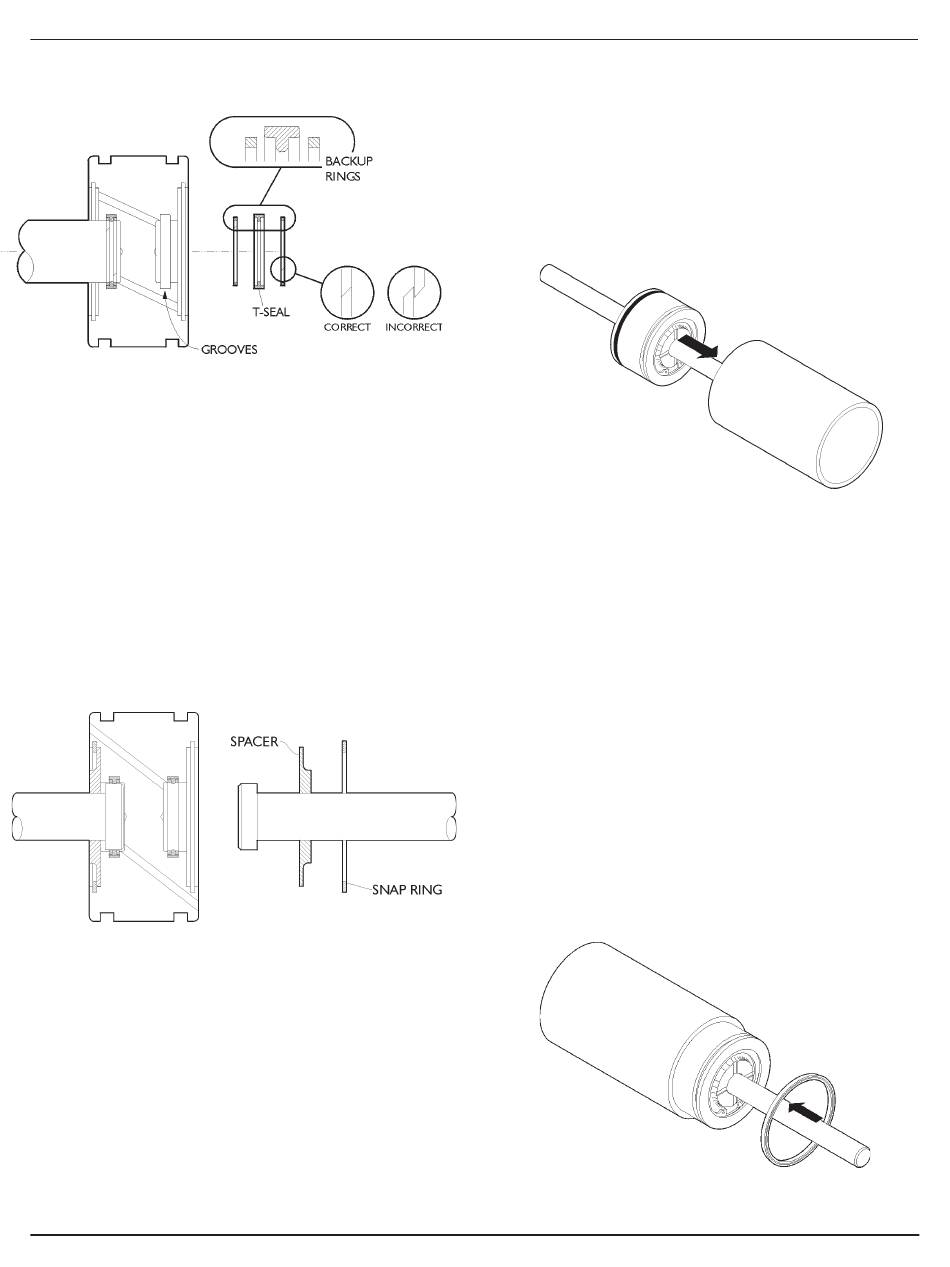 BACKUP RINGS

T-SEAL

CORRECT

INCORRECT

GROOVES

SPACER

SNAP RING