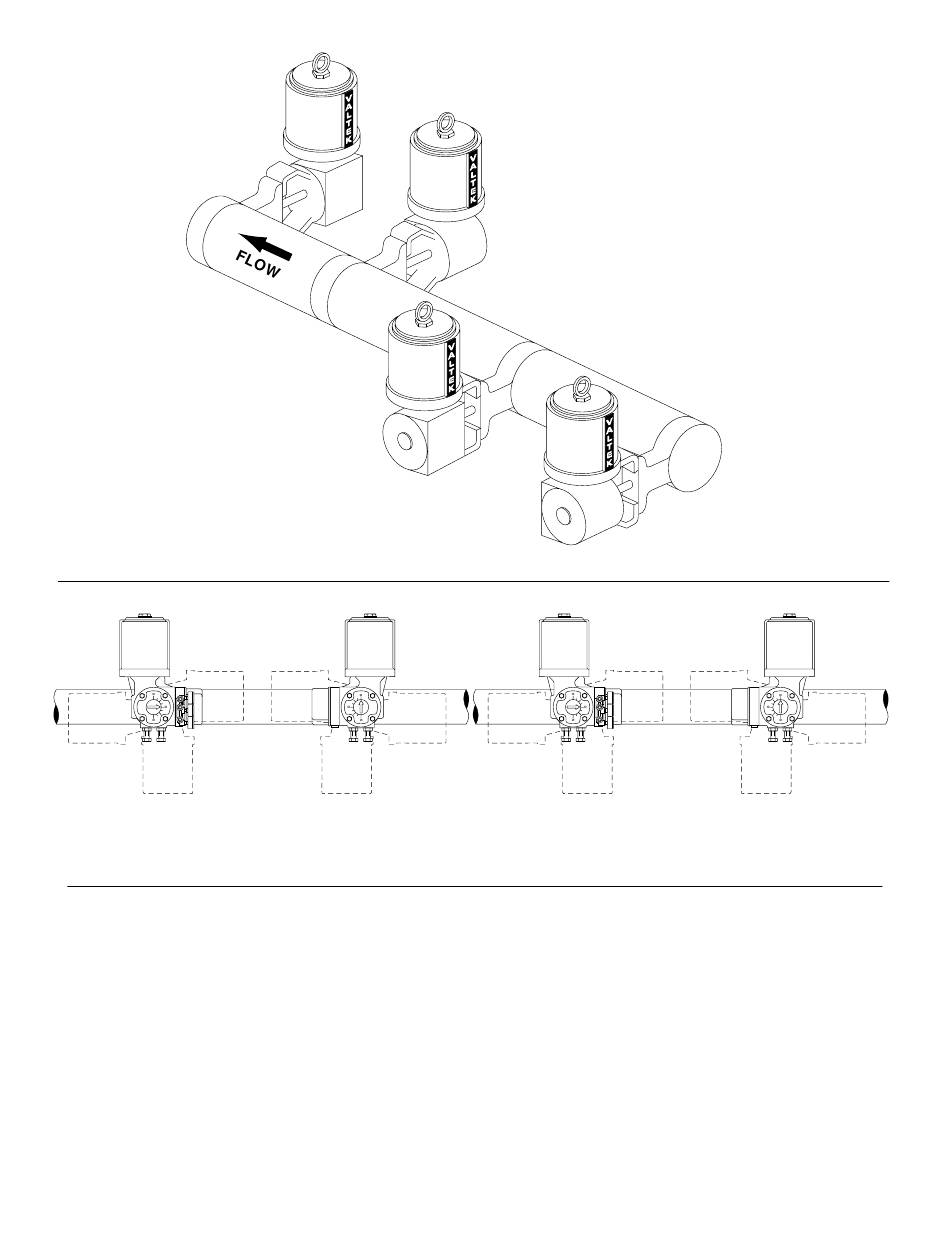 VALTEK

VALTEK

FLOW

VALTEK

VALTEK