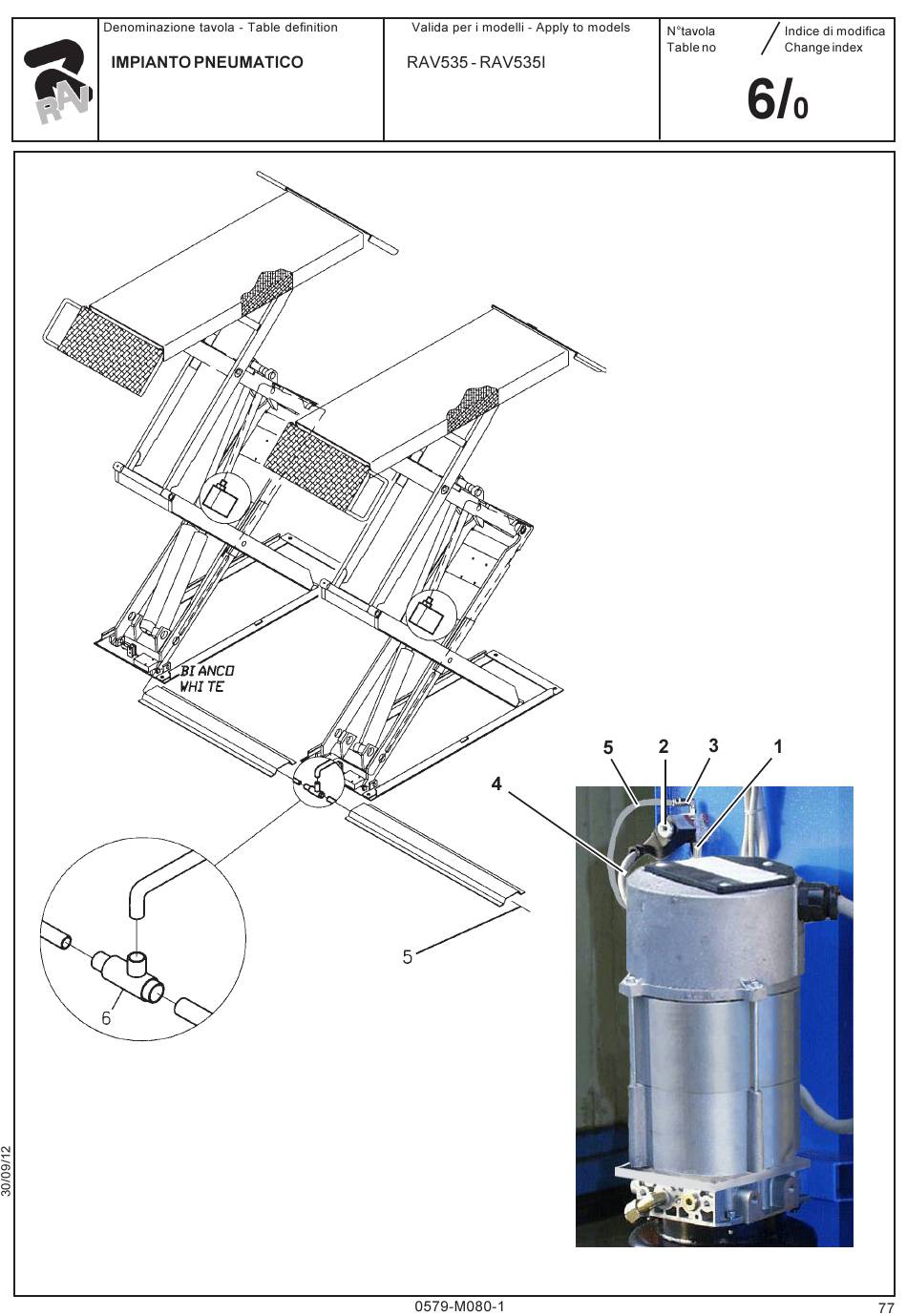 RAV

Denominazione tavola - Table definition
IMPIANTO PNEUMATICO

Valida per i modelli - Apply to models
RAV535 - RAV535I

N°tavola
Table no

Indice di modifica
Change index

6/0

BIANCO
WHITE

5

6

5 2 3 1

4

30/09/12

0579-M080-1

77