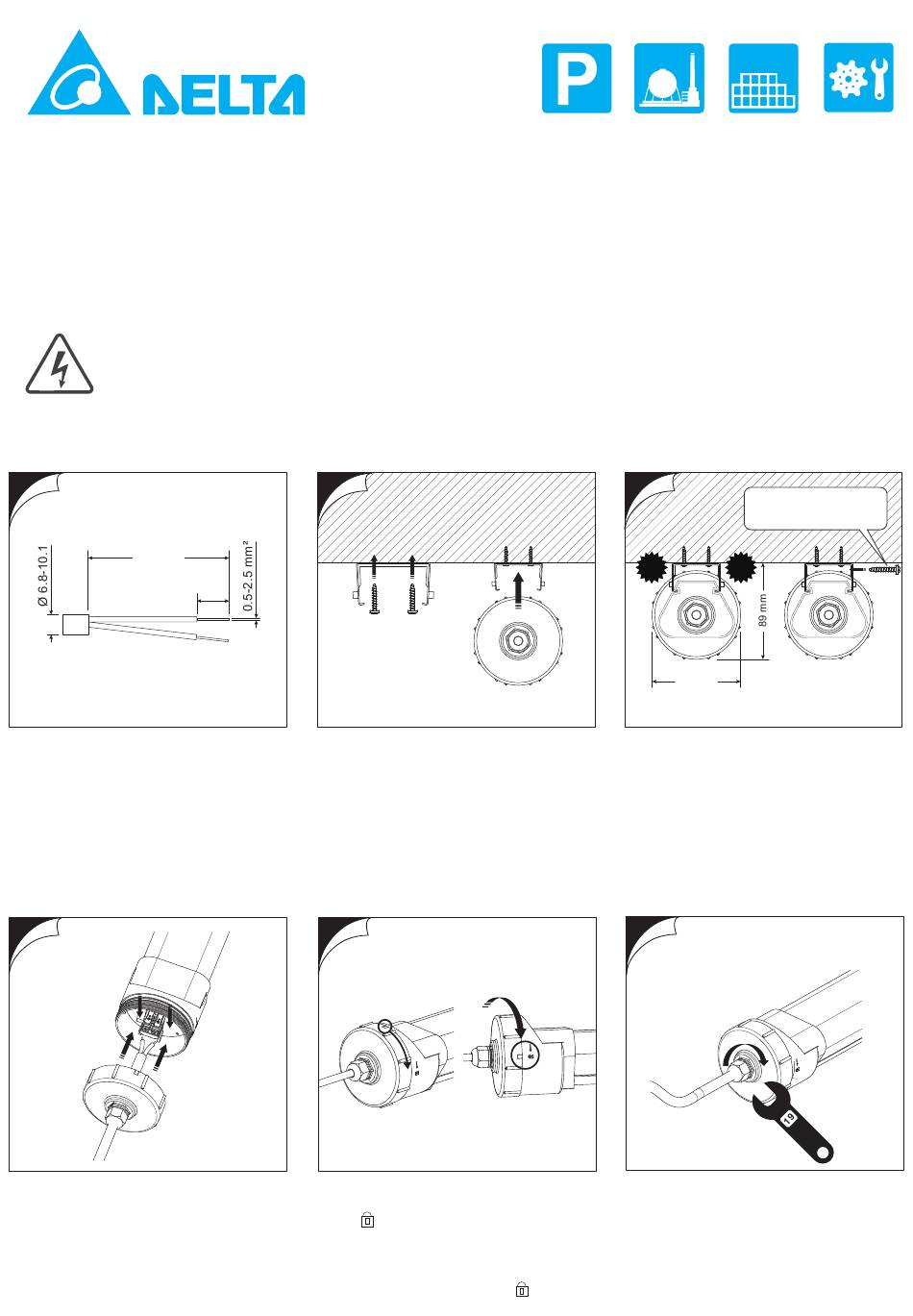 DELTA

P

Ø 6.8-10.1

0.5-2.5 mm²

89 mm

19