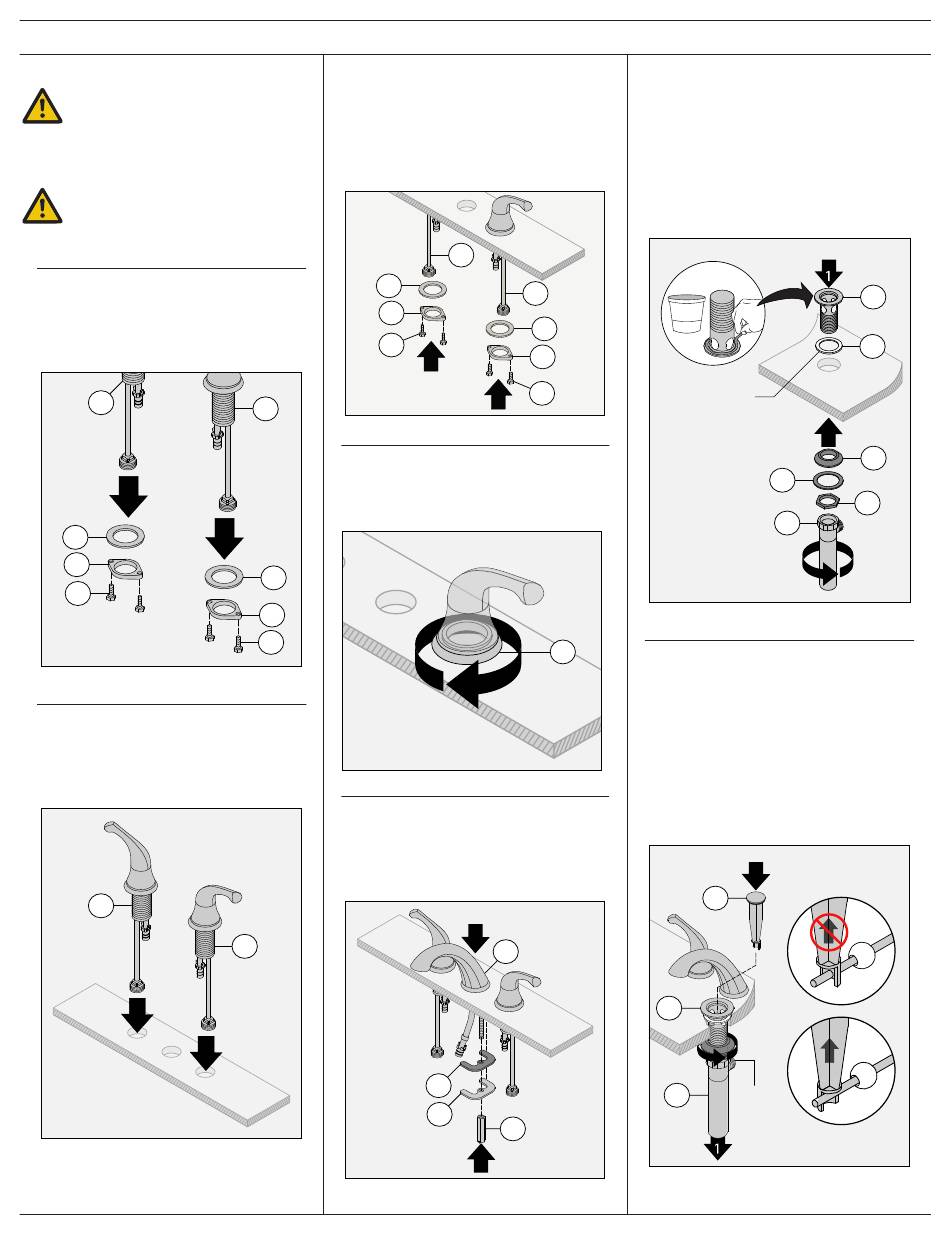 1

1