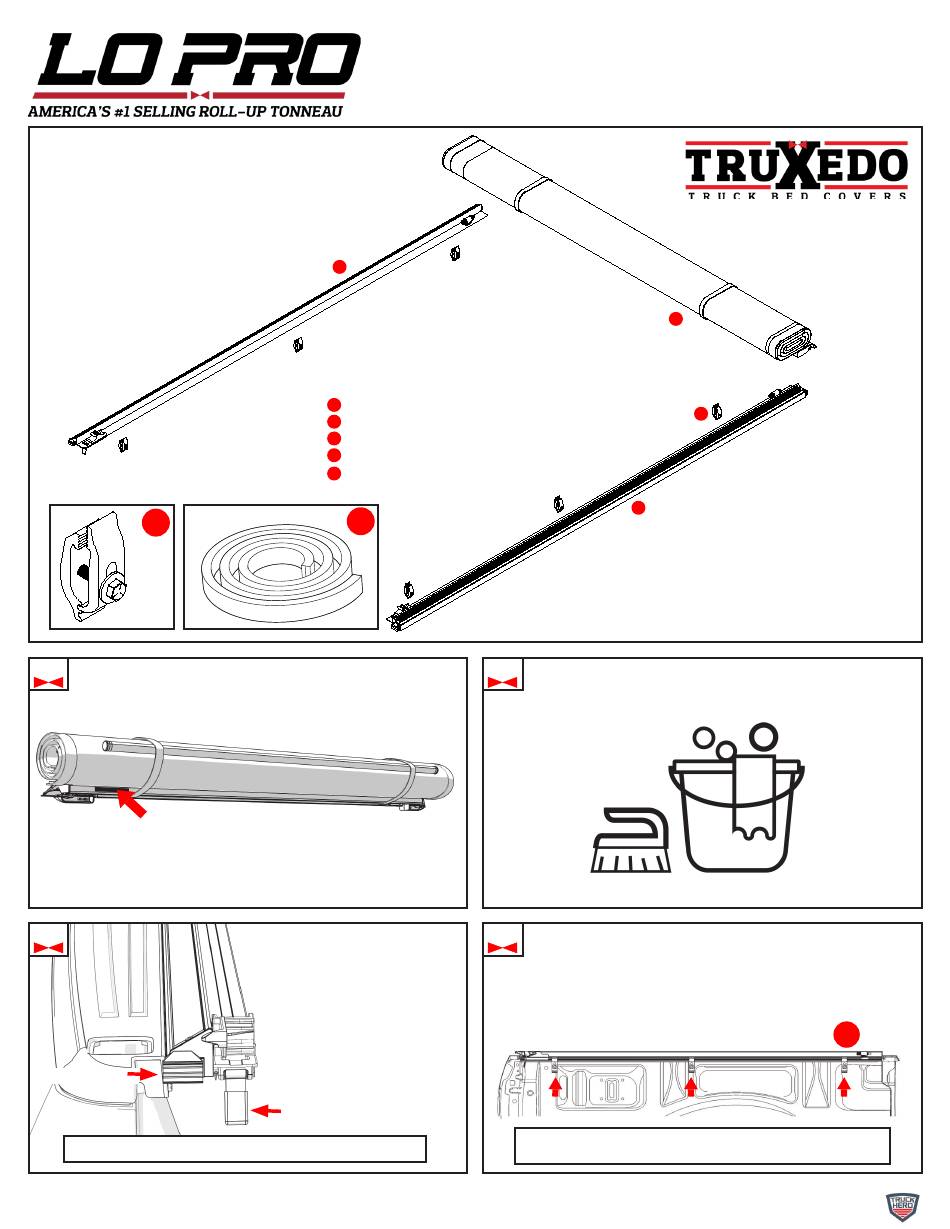 LO PRO

AMERICA'S #1 SELLING ROLL-UP TONNEAU

TRUXEDO
TRUCK BED COVERS

TRUCK HERO