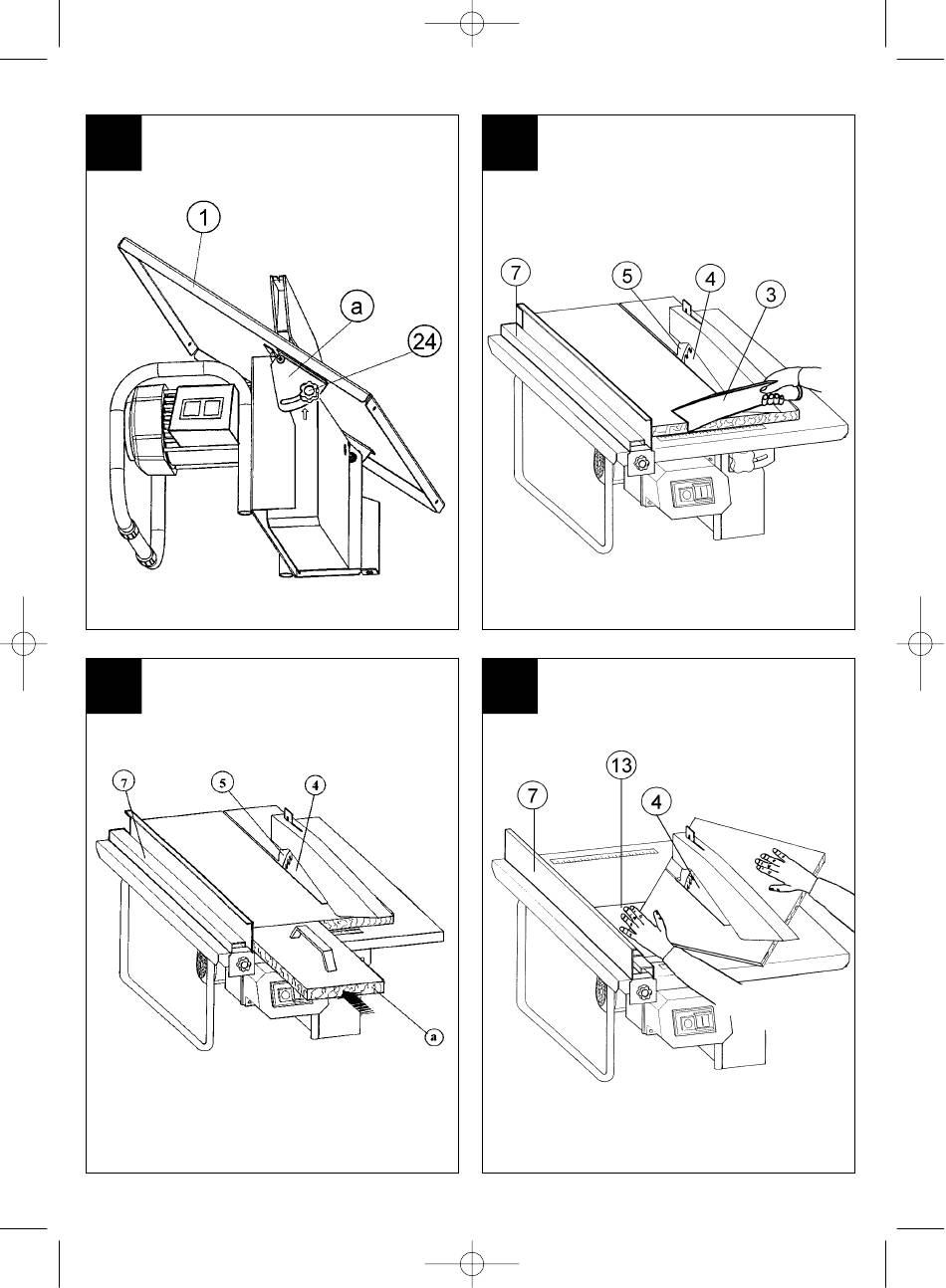 1
a
24

7
5
4
3

7
5
4
a

13
7
4