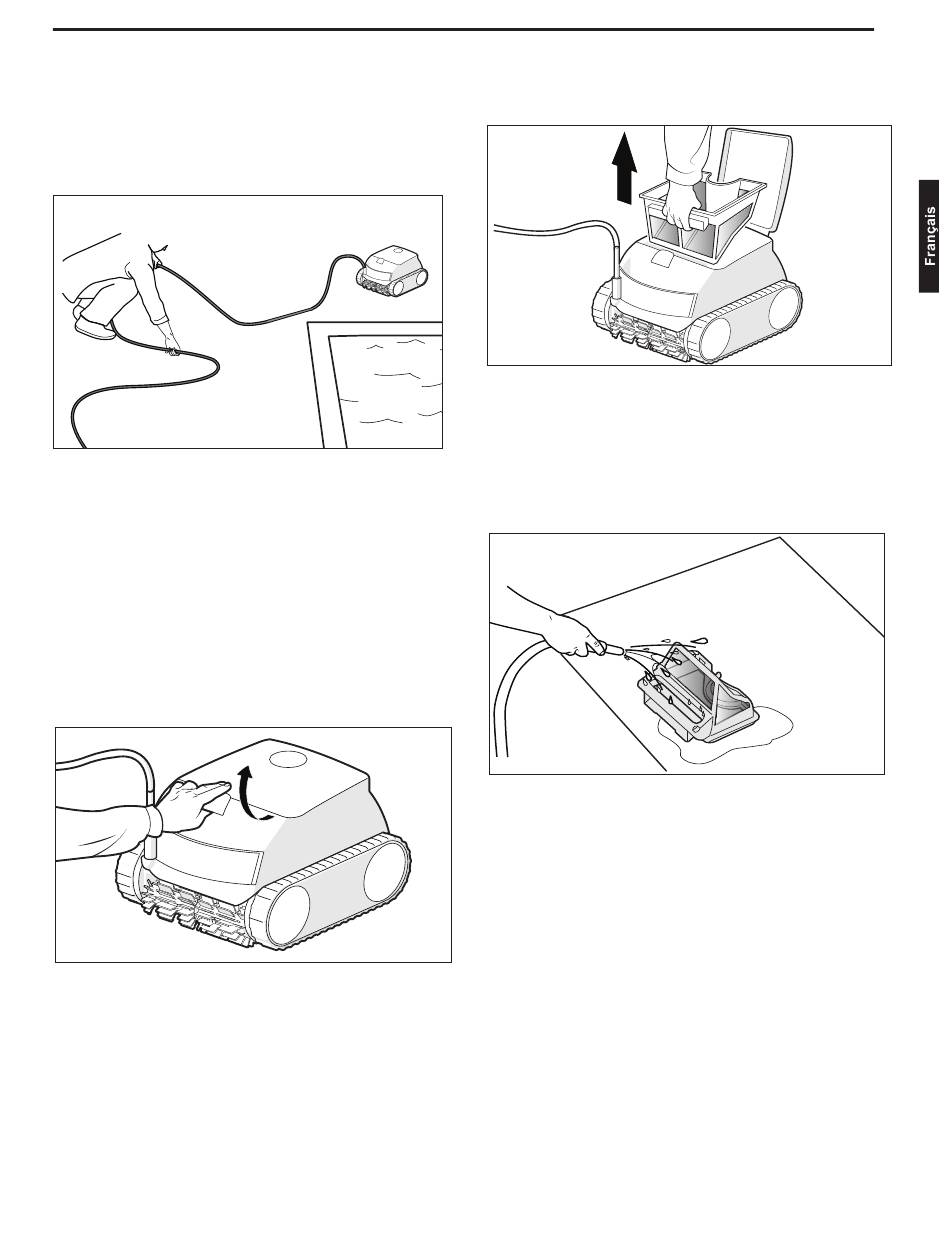 Français