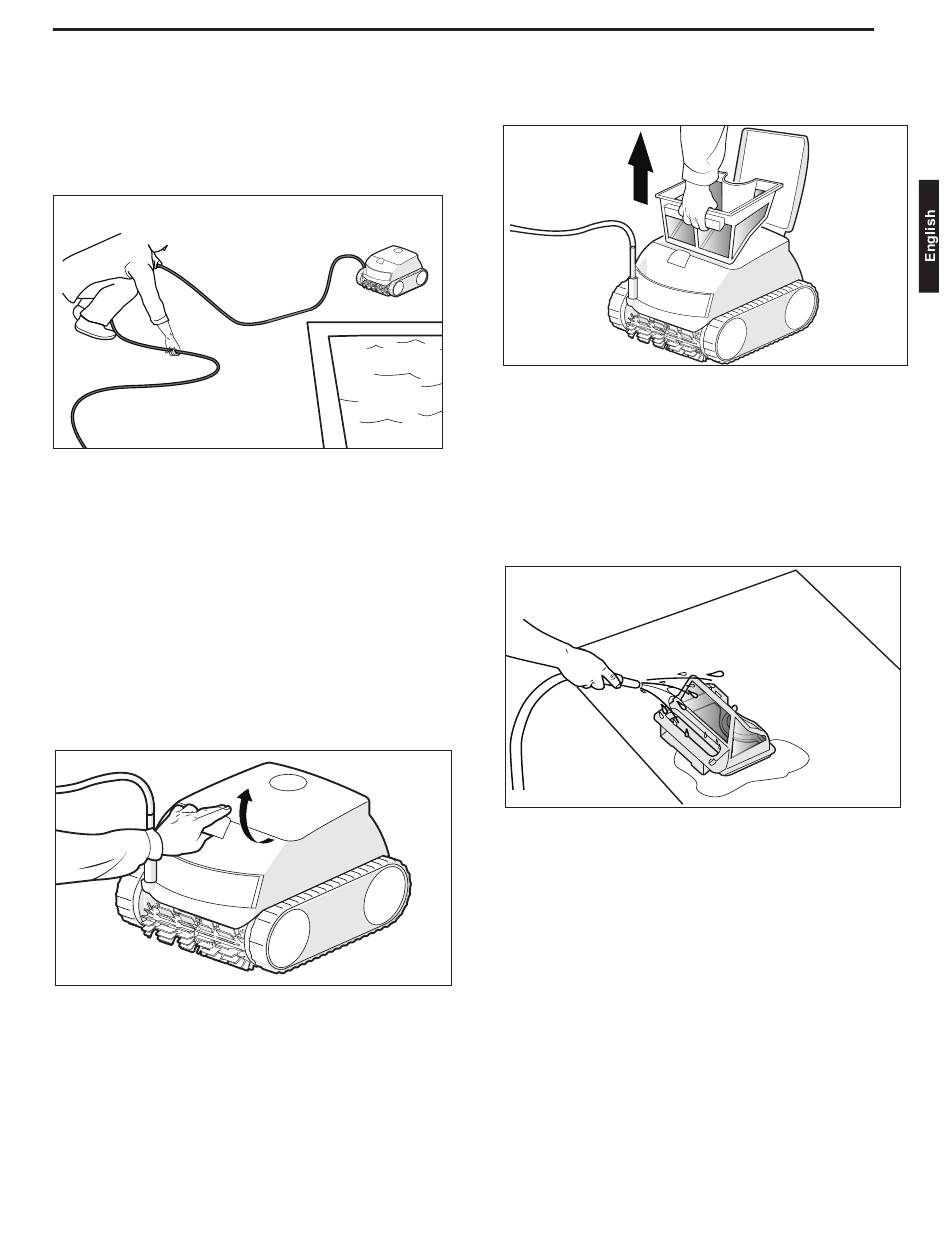 English