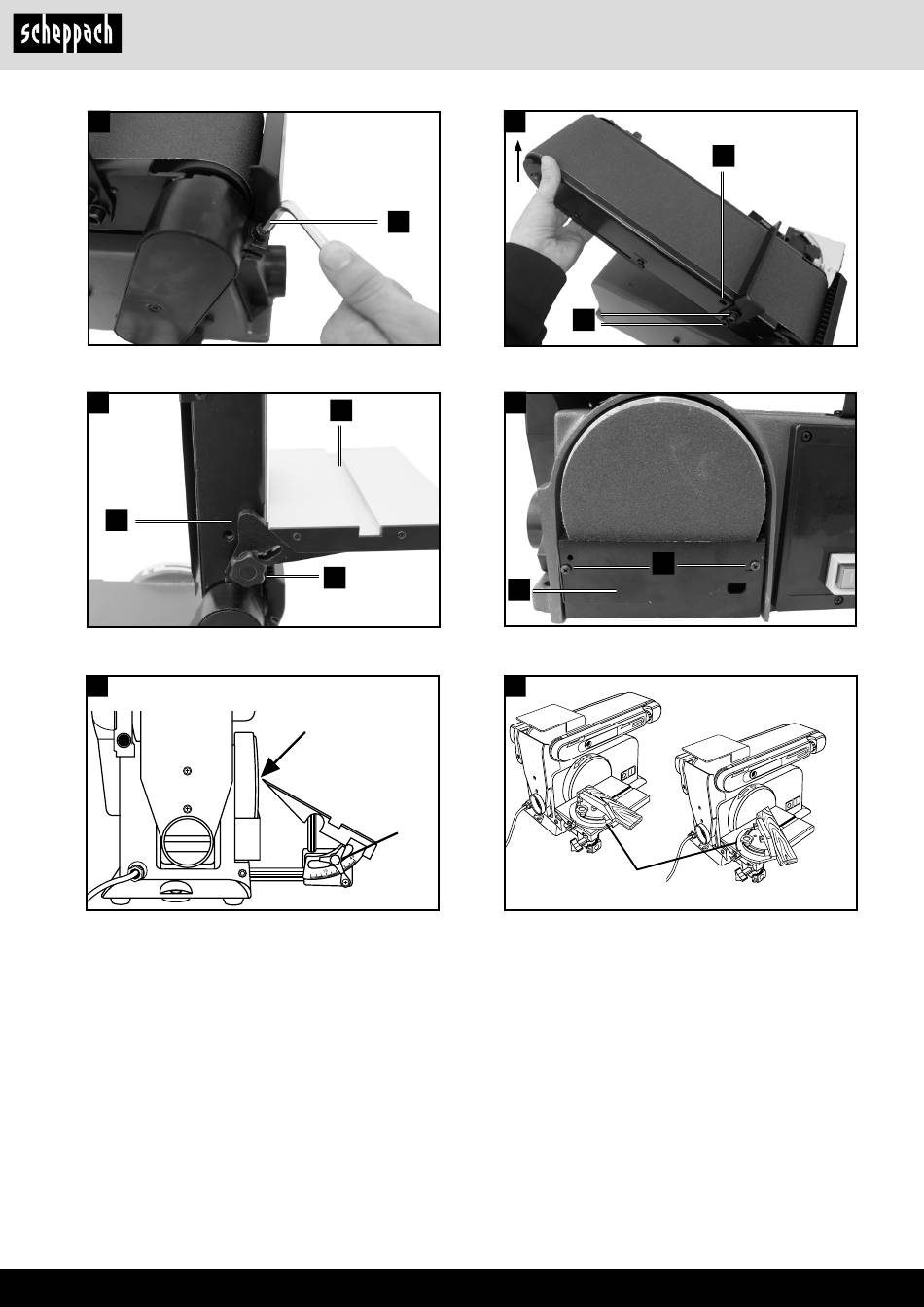 scheppach