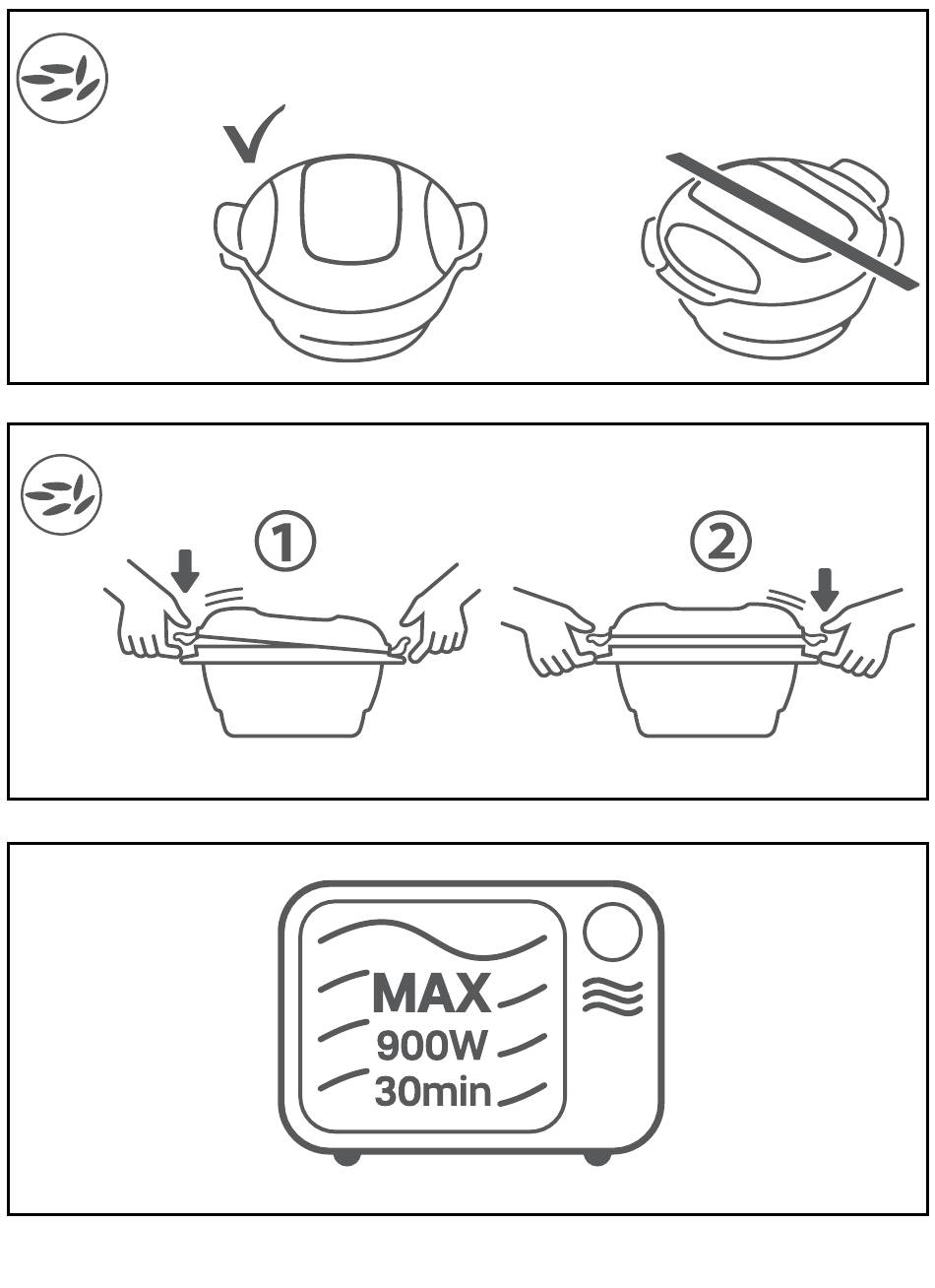 ①

②

MAX
900W
30min