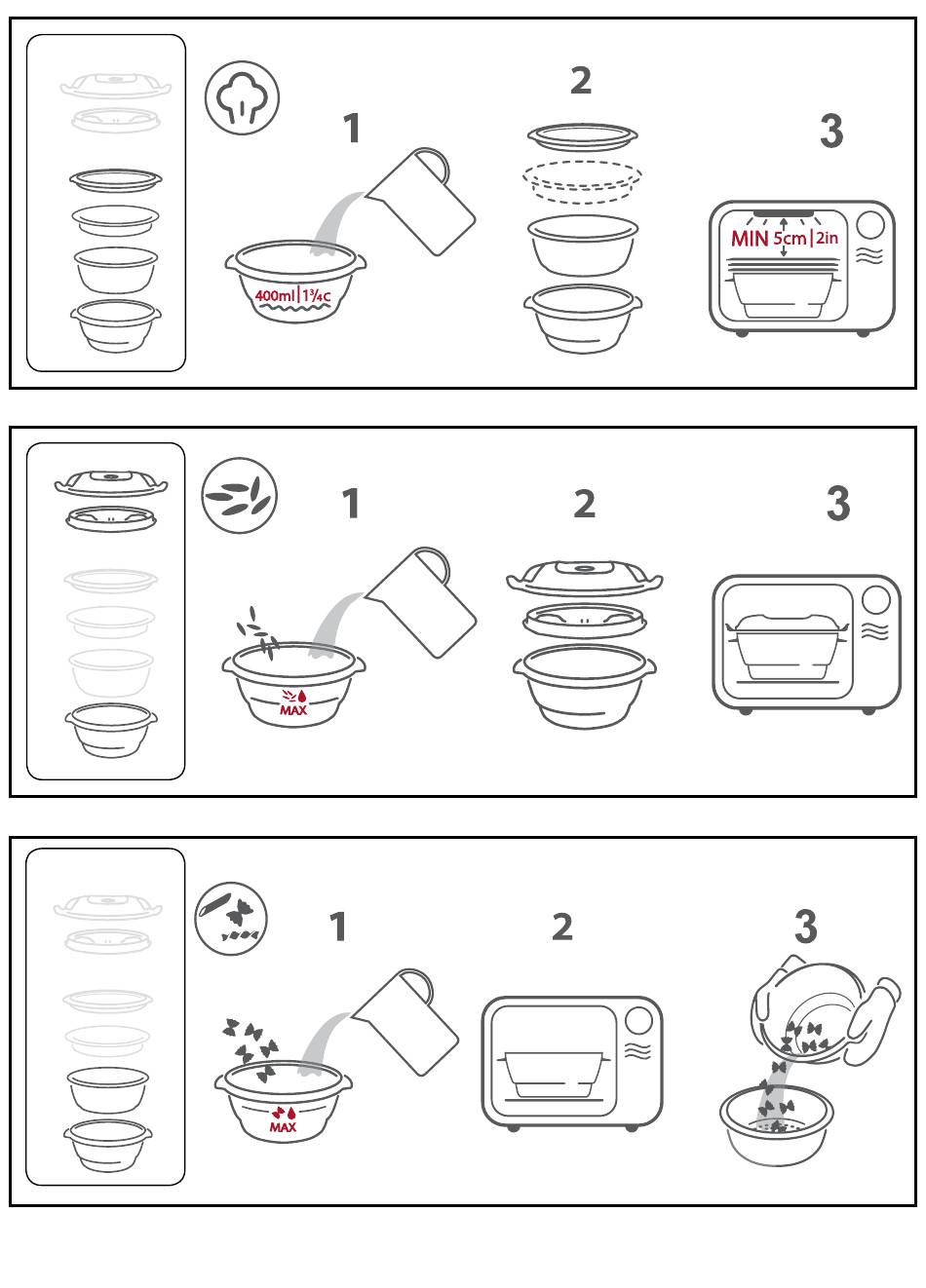 1

400ml | 1¾c

2

3

MIN 5cm | 2in

1

MAX

2

3

1

MAX

2

3