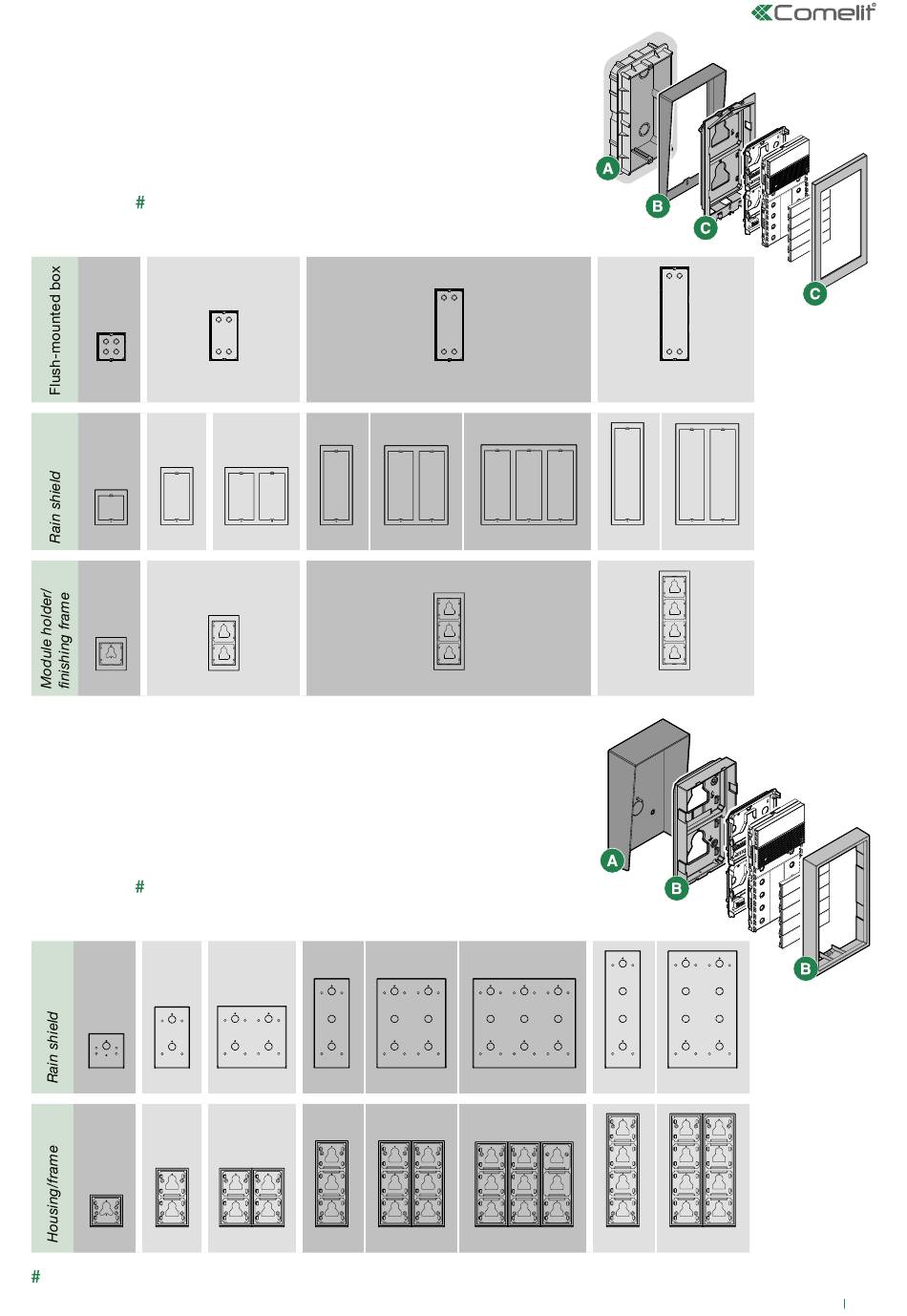 Comelit

A
B
C
C

#

Flush-mounted box

Rain shield

Module holder/ finishing frame

A
B
B

#

Rain shield

Housing/frame

#