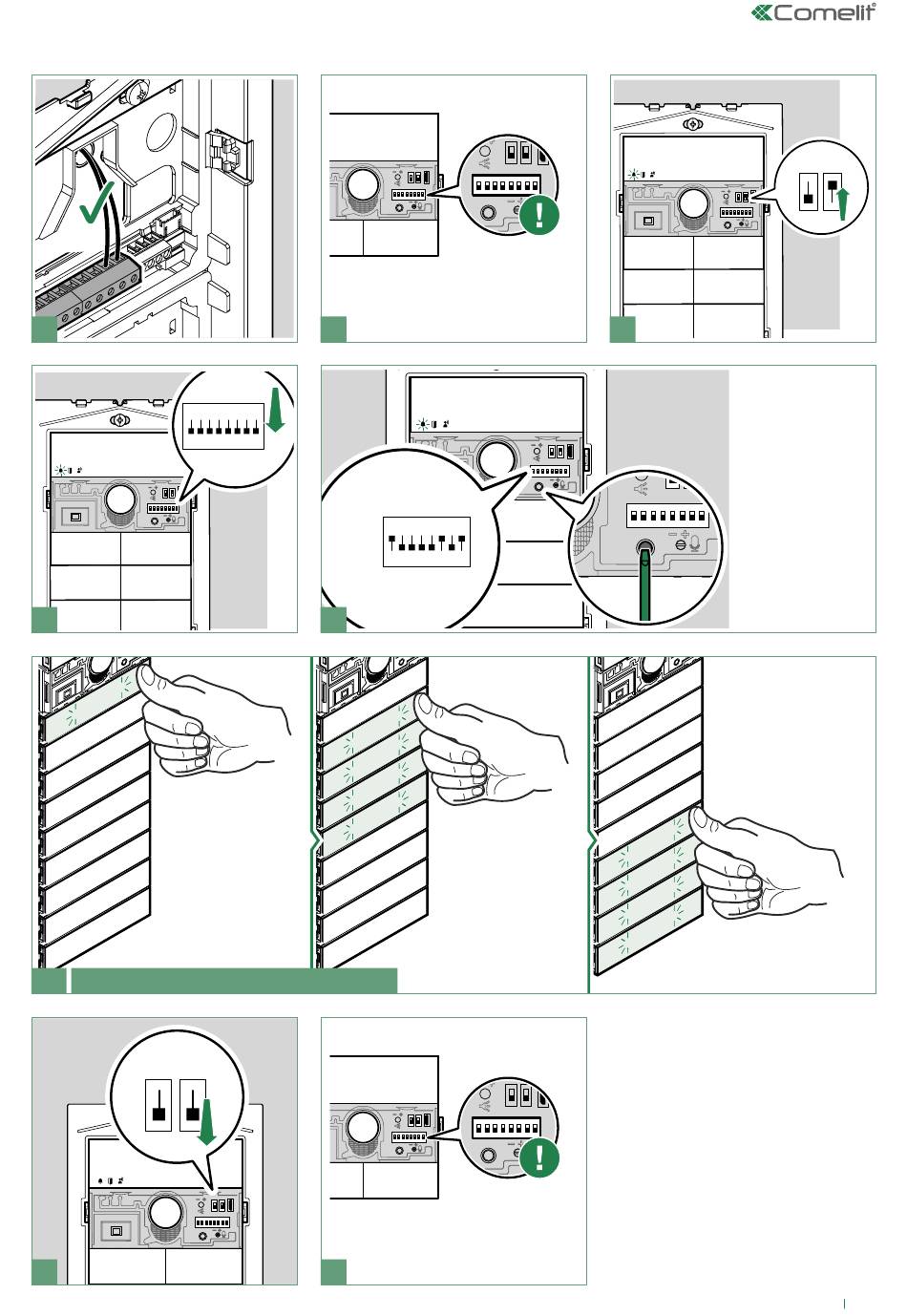 Comelit