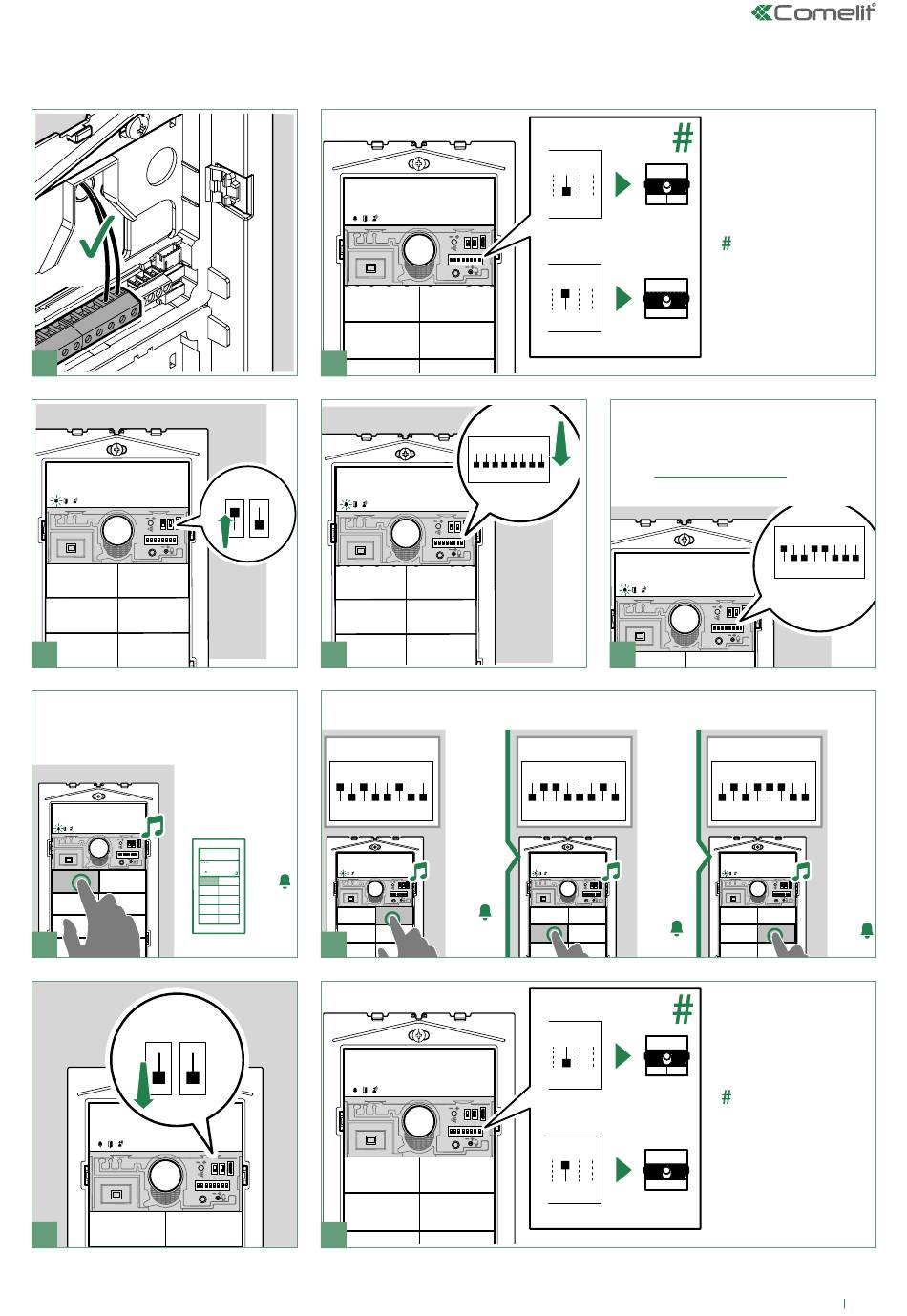 Comelit

#

#

#

#