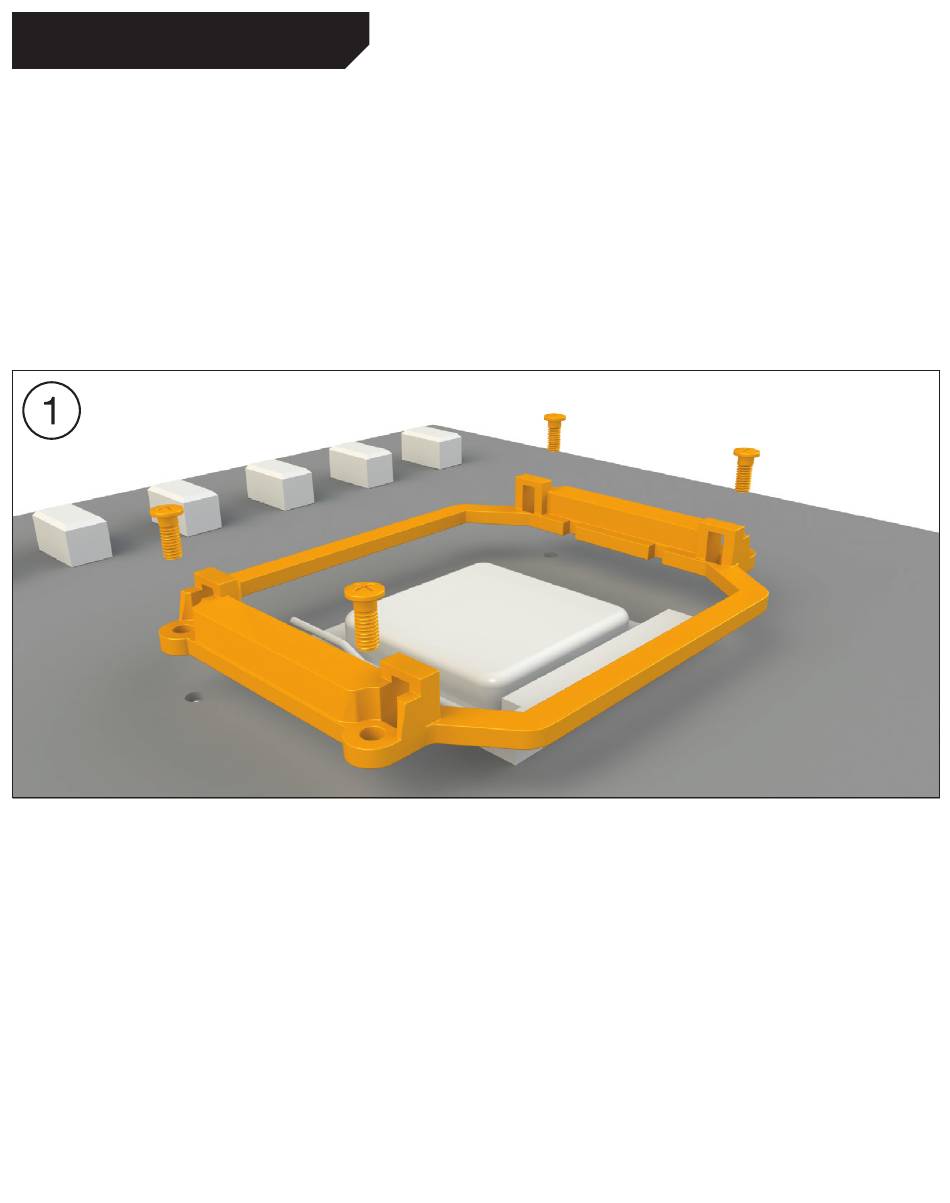 1