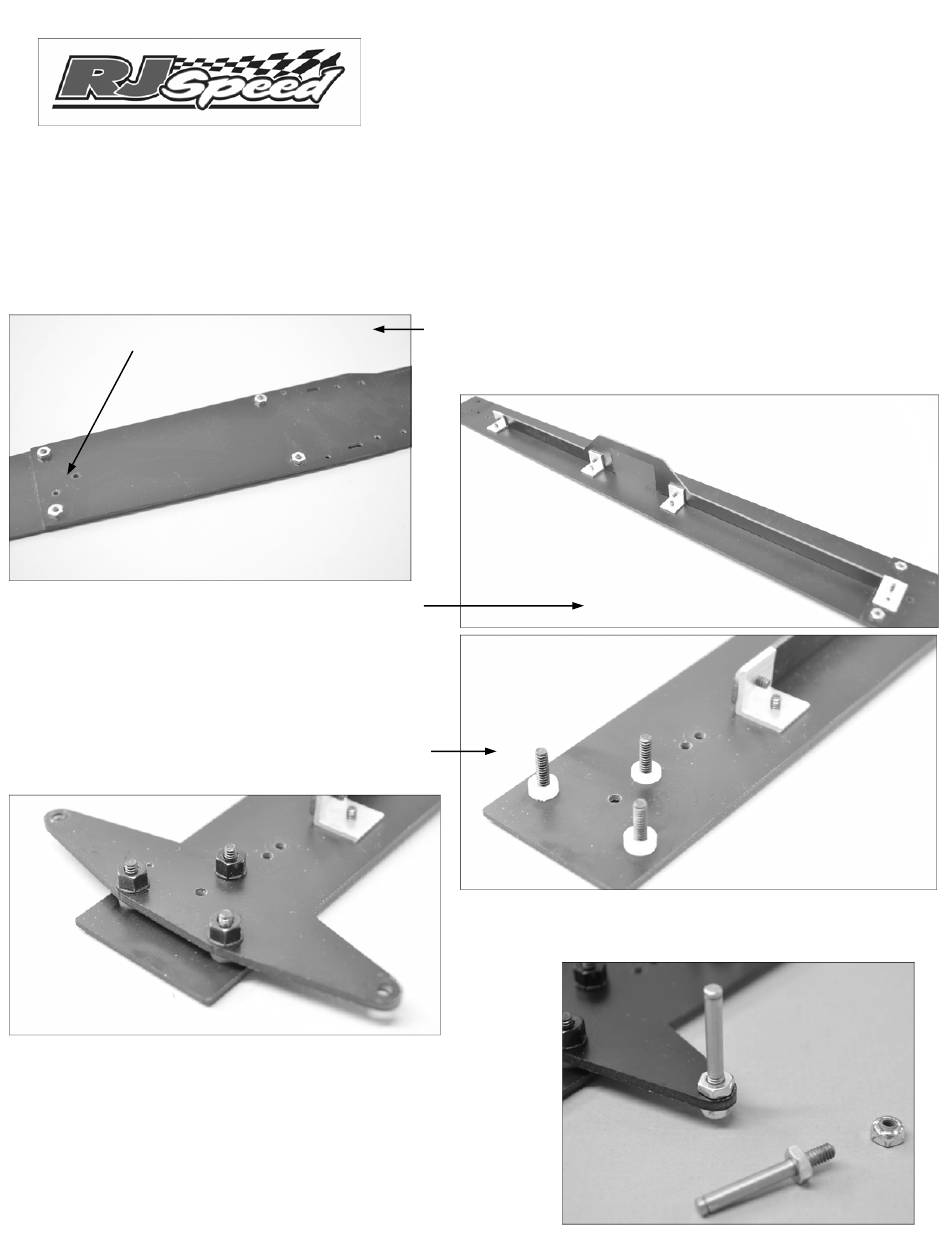 RJ Speed