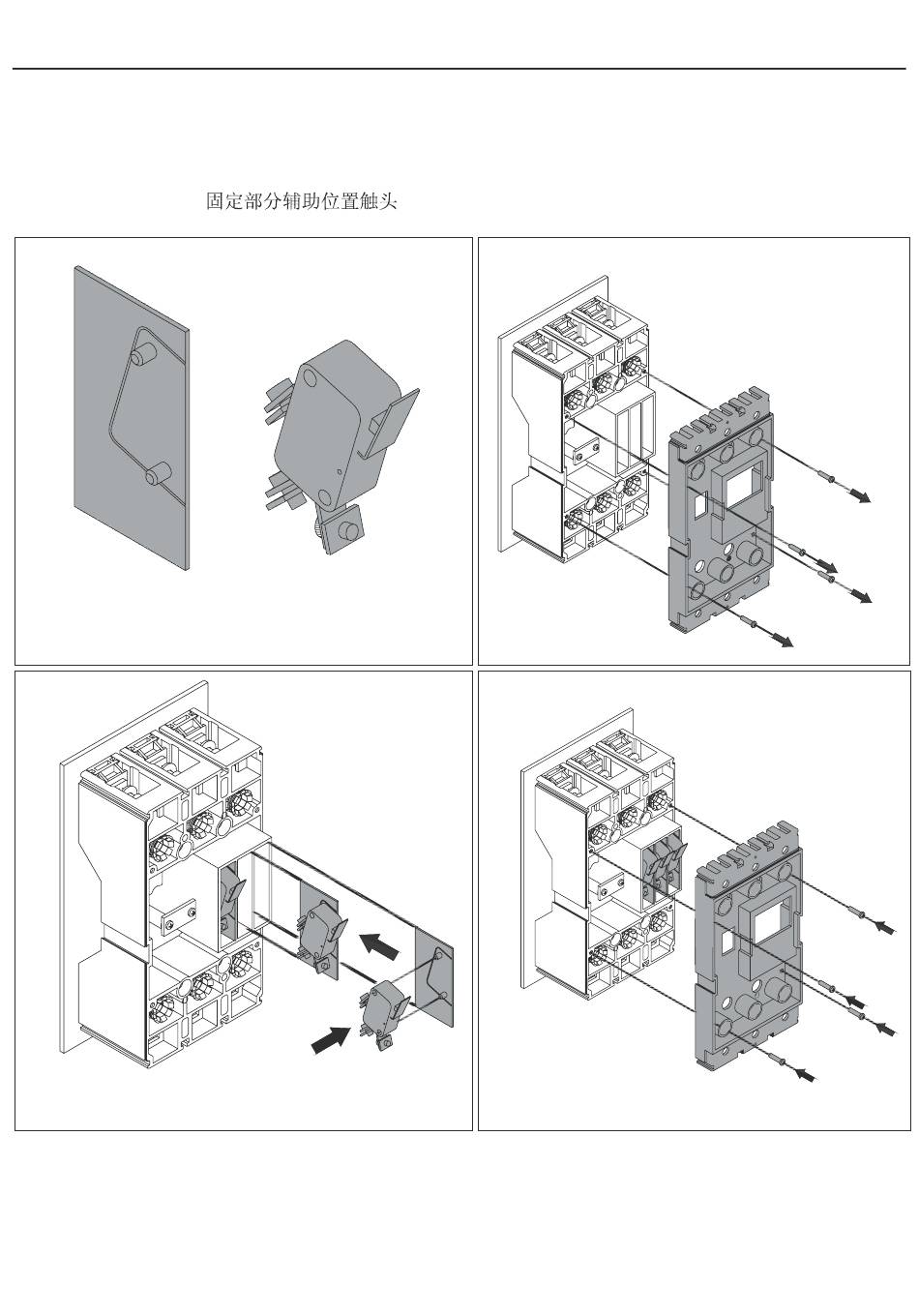 固定部分辅助位置触头