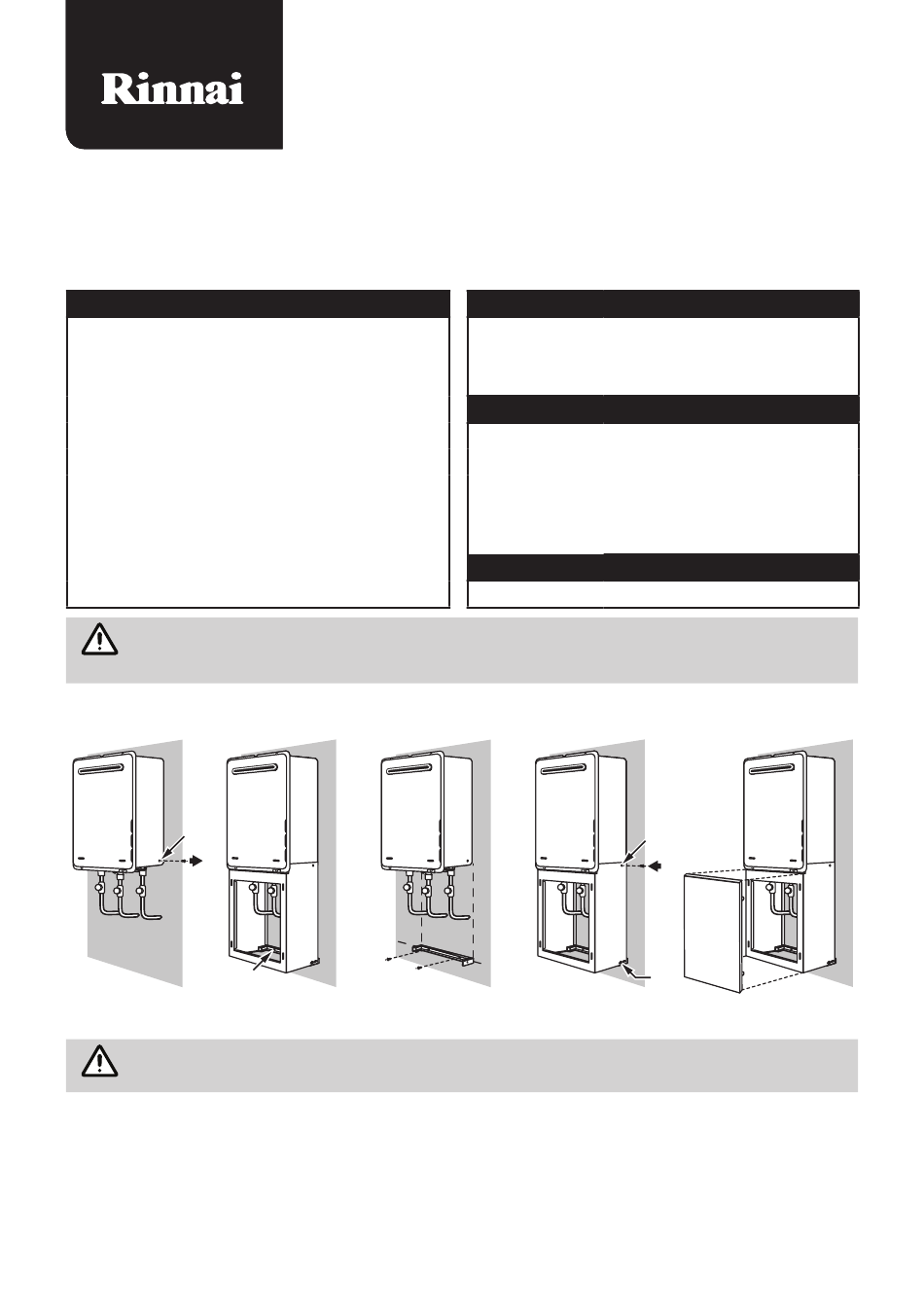 Rinnai