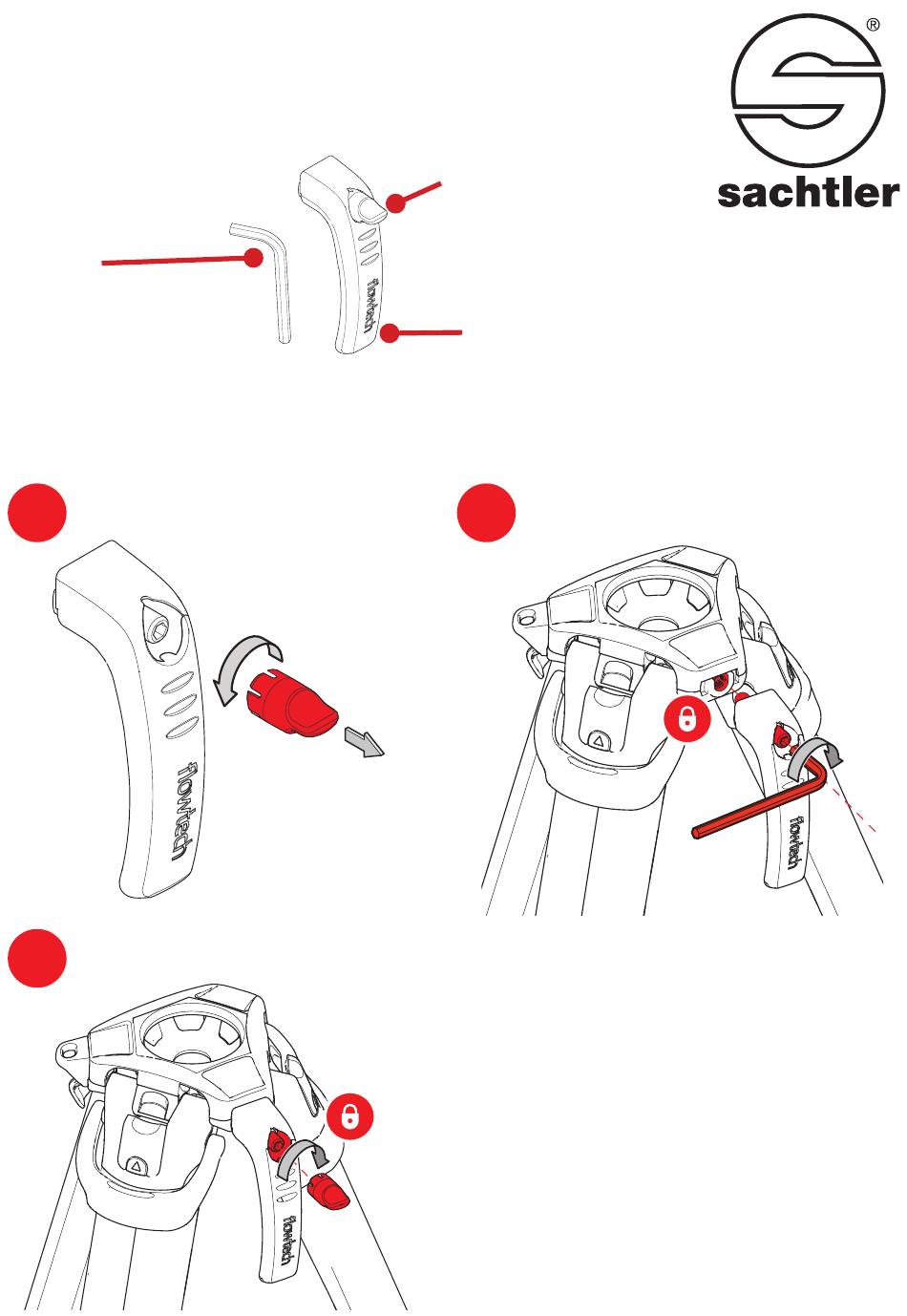 ®
sachtler

flowtech

flowtech

flowtech

flowtech