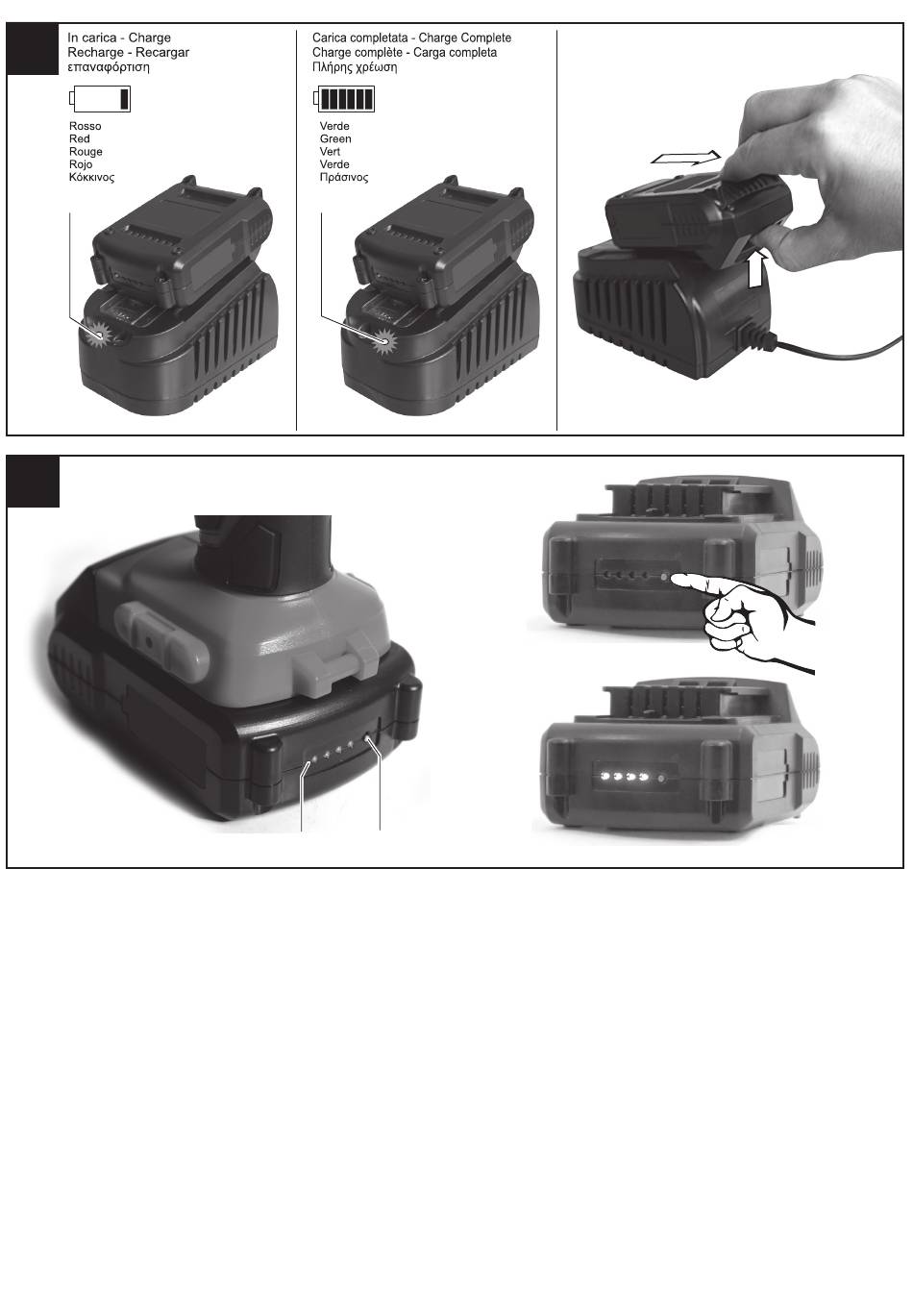 In carica - Charge
Recharge - Recargar
επαναφόρτιση

Rosso
Red
Rouge
Rojo
Κόκκινος

Carica completata - Charge Complete
Charge complète - Carga completa
Πλήρης χρέωση

Verde
Green
Vert
Verde
Πράσινος