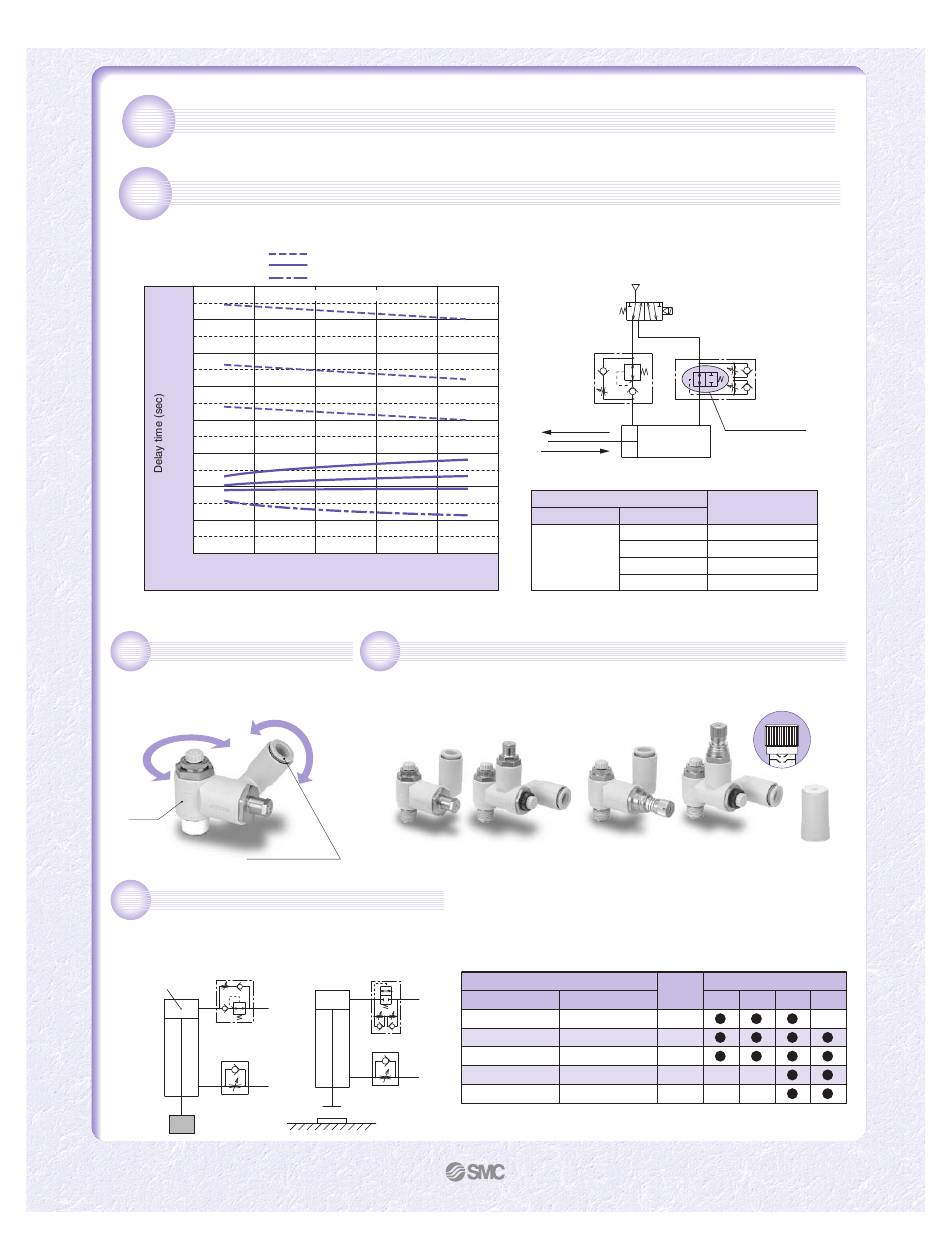 Delay time (sec)

SMC