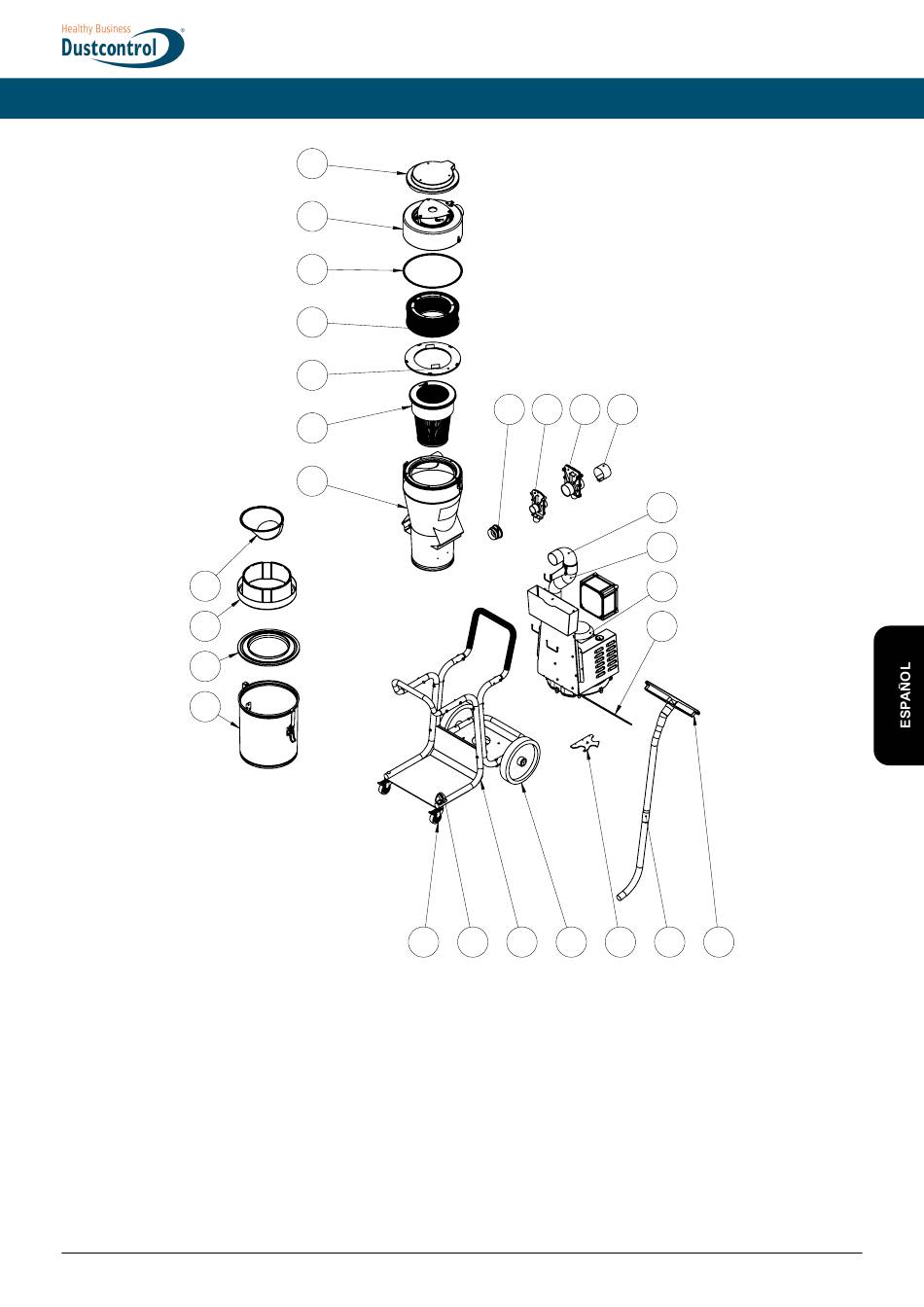 Healthy Business
Dustcontrol®

ESPAÑOL