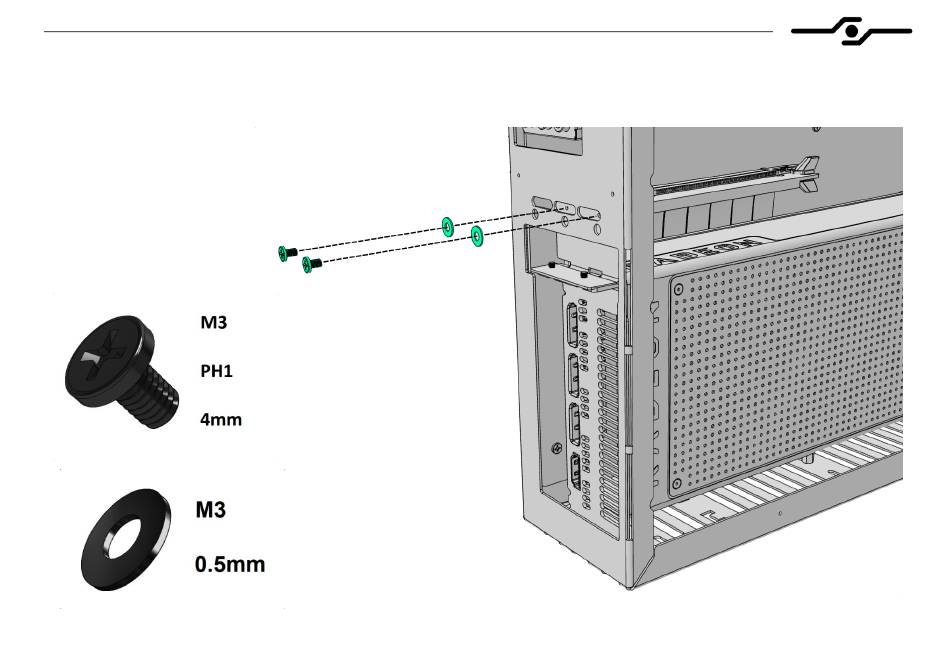 M3

PH1

4mm

M3

0.5mm