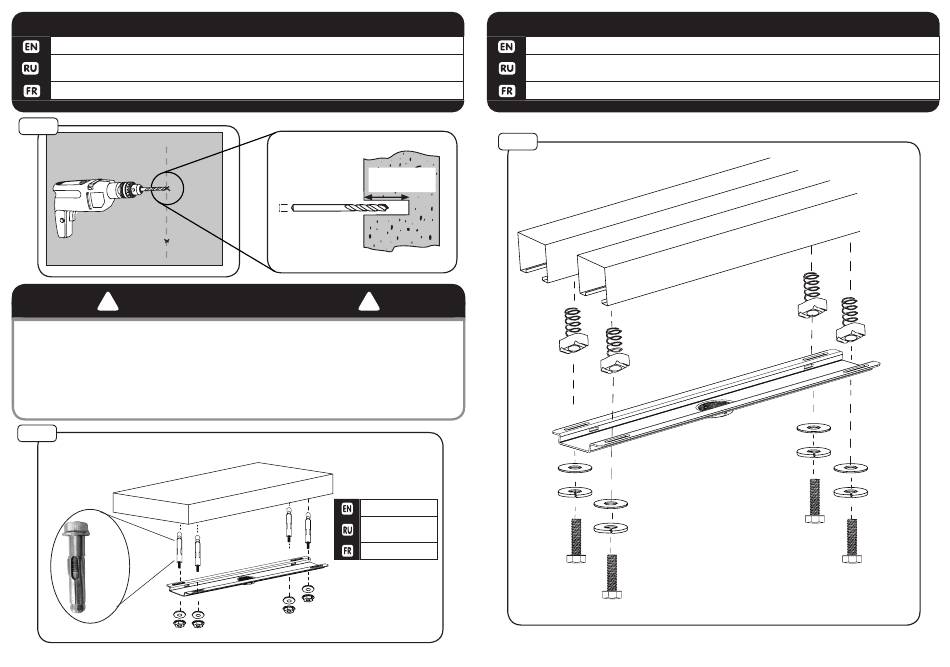 EN
RU
FR

EN
RU
FR

EN
RU
FR