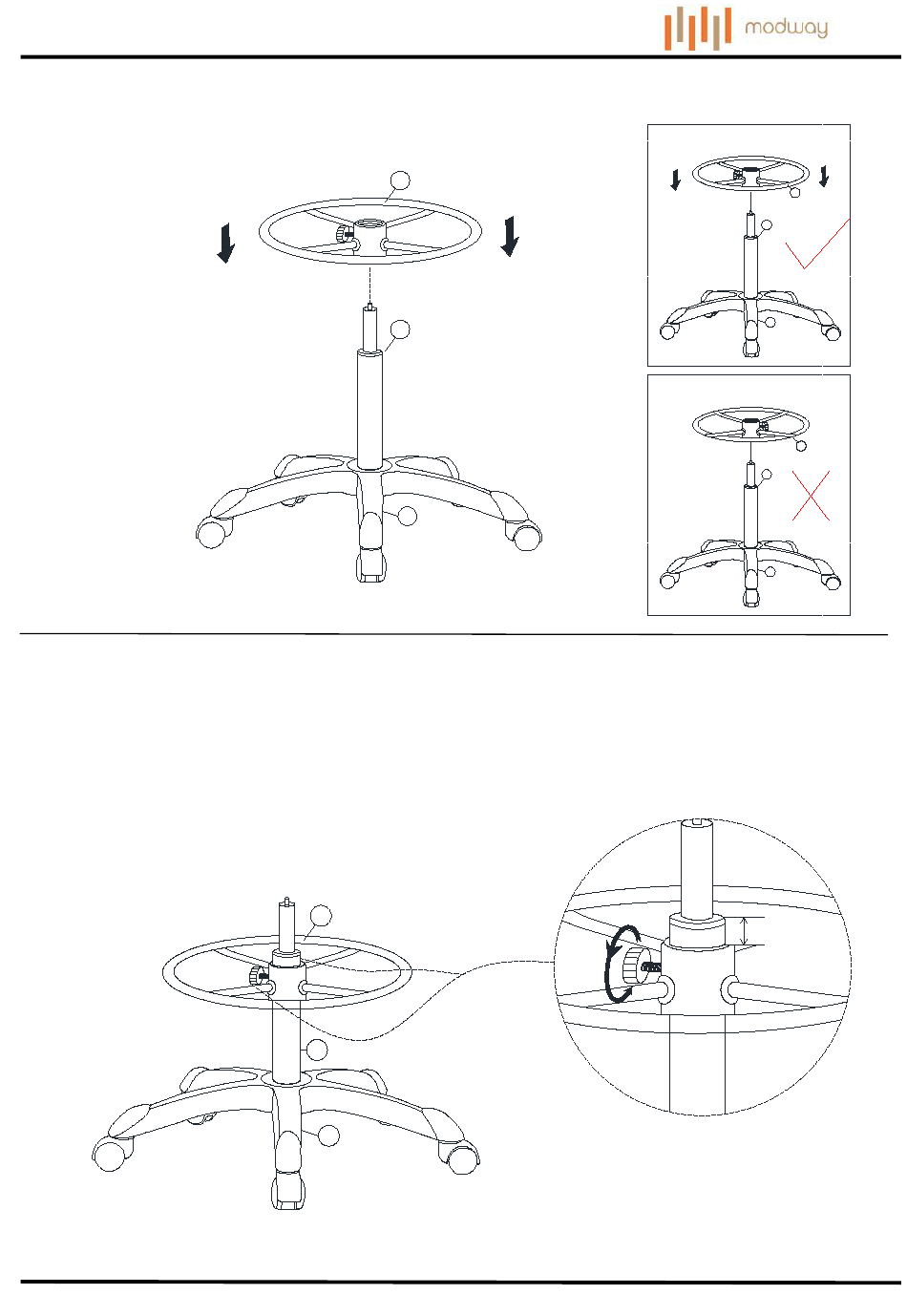 modway