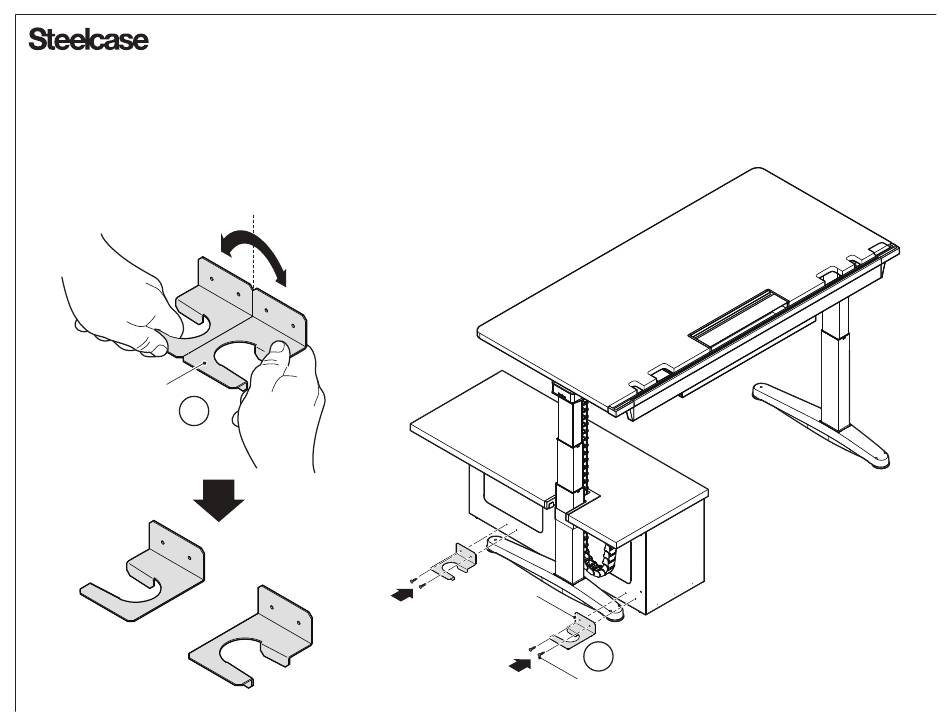 Steelcase