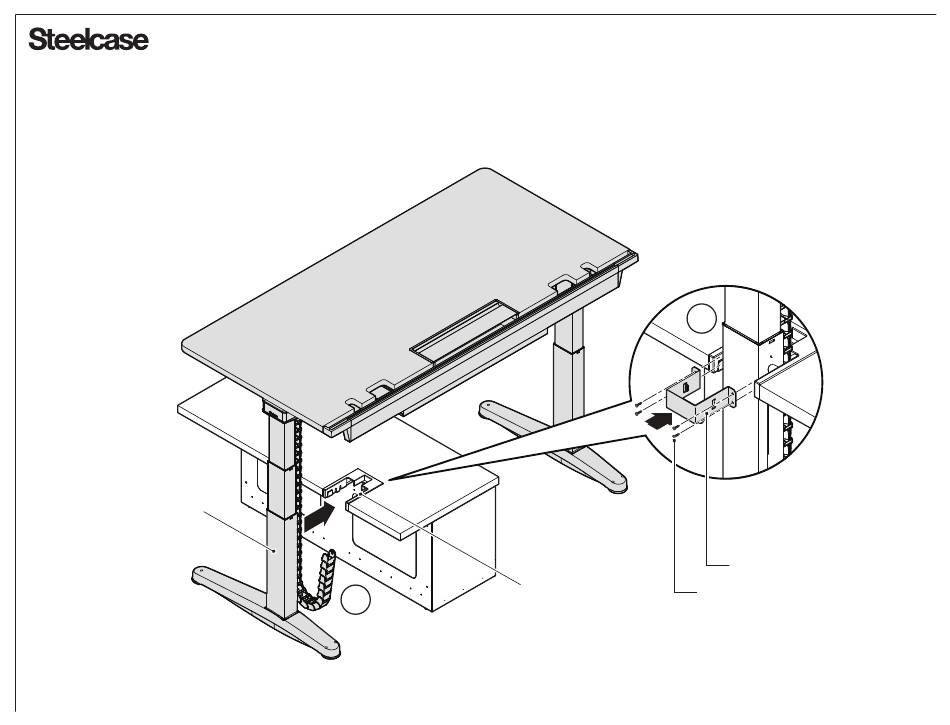 Steelcase